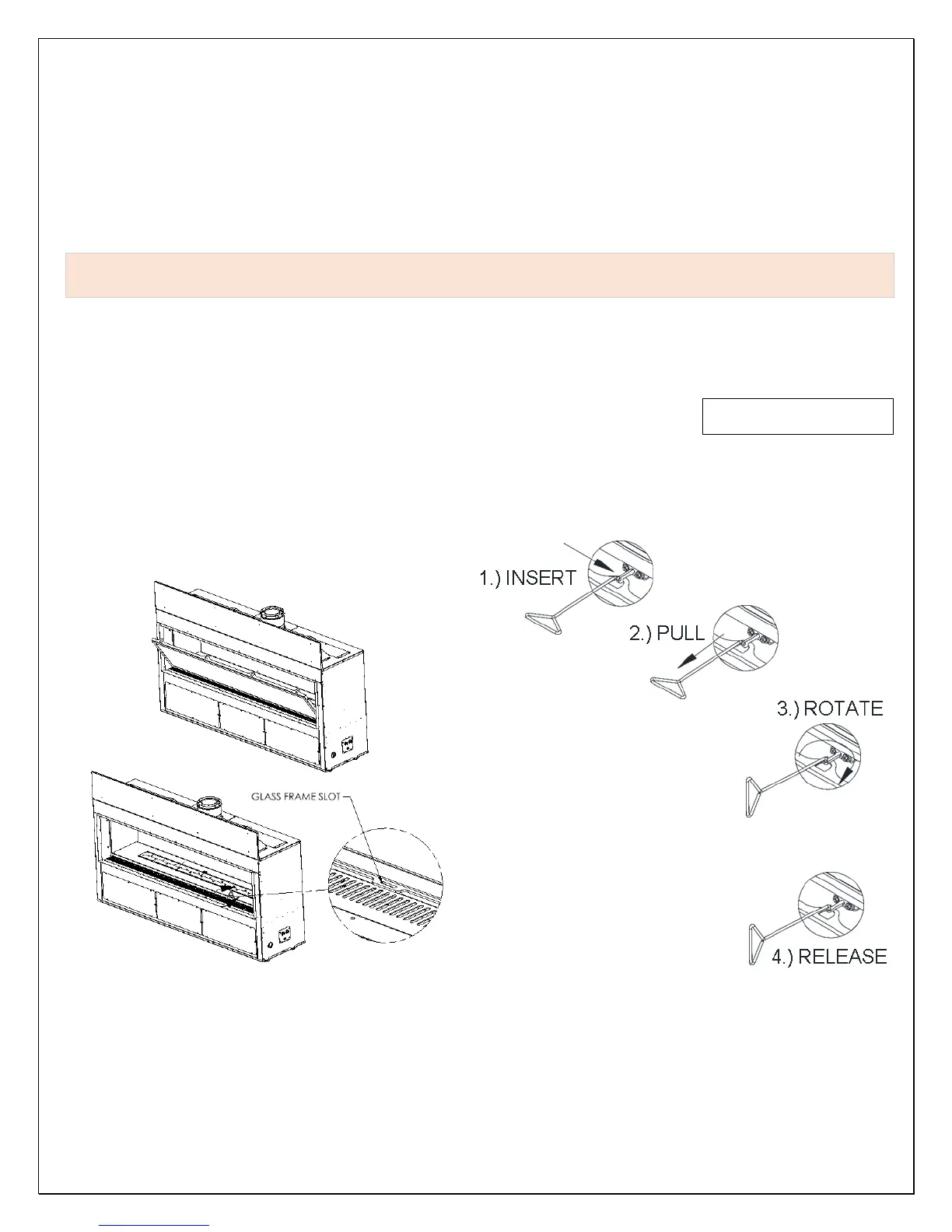 1.) INSERT

2.) PULL

3.) ROTATE

4.) RELEASE

GLASS FRAME SLOT