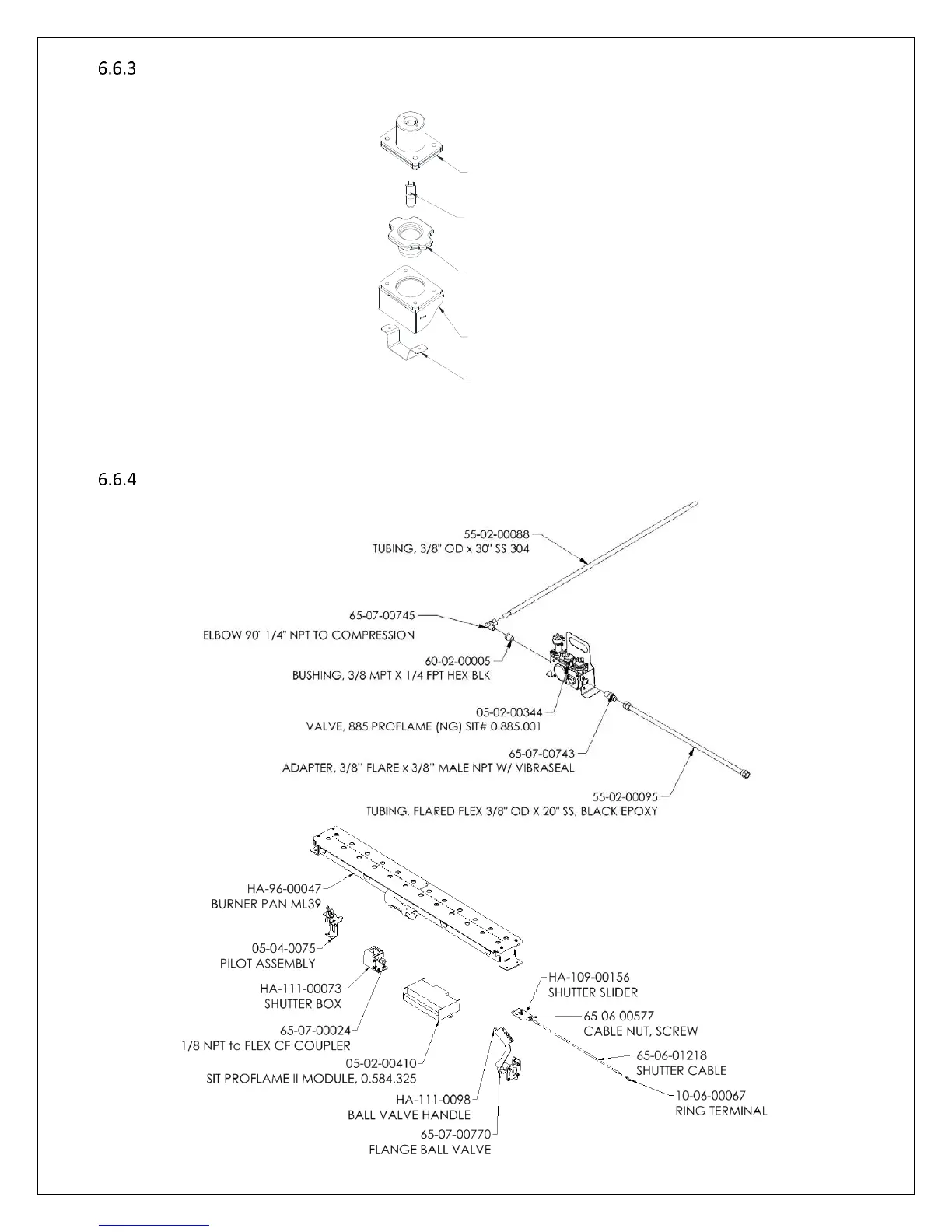 6.6.3

6.6.4

55-02-00088
TUBING, 3/8" OD x 30" SS 304

65-07-00745
ELBOW 90° 1/4" NPT TO COMPRESSION

60-02-00005
BUSHING, 3/8 MPT X 1/4 FPT HEX BLK

05-02-00344
VALVE, 885 PROFLAME (NG) SIT# 0.885.001

65-07-00743
ADAPTER, 3/8" FLARE x 3/8" MALE NPT W/ VIBRASEAL

55-02-00095
TUBING, FLARED FLEX 3/8" OD X 20" SS, BLACK EPOXY

HA-96-00047
BURNER PAN ML39

05-04-0075
PILOT ASSEMBLY

HA-111-00073
SHUTTER BOX

65-07-00024
1/8 NPT to FLEX CF COUPLER

05-02-00410
SIT PROFLAME II MODULE, 0.584.325

HA-111-0098
BALL VALVE HANDLE

65-07-00770
FLANGE BALL VALVE

HA-109-00156
SHUTTER SLIDER

65-06-00577
CABLE NUT, SCREW

65-06-01218
SHUTTER CABLE

10-06-00067
RING TERMINAL