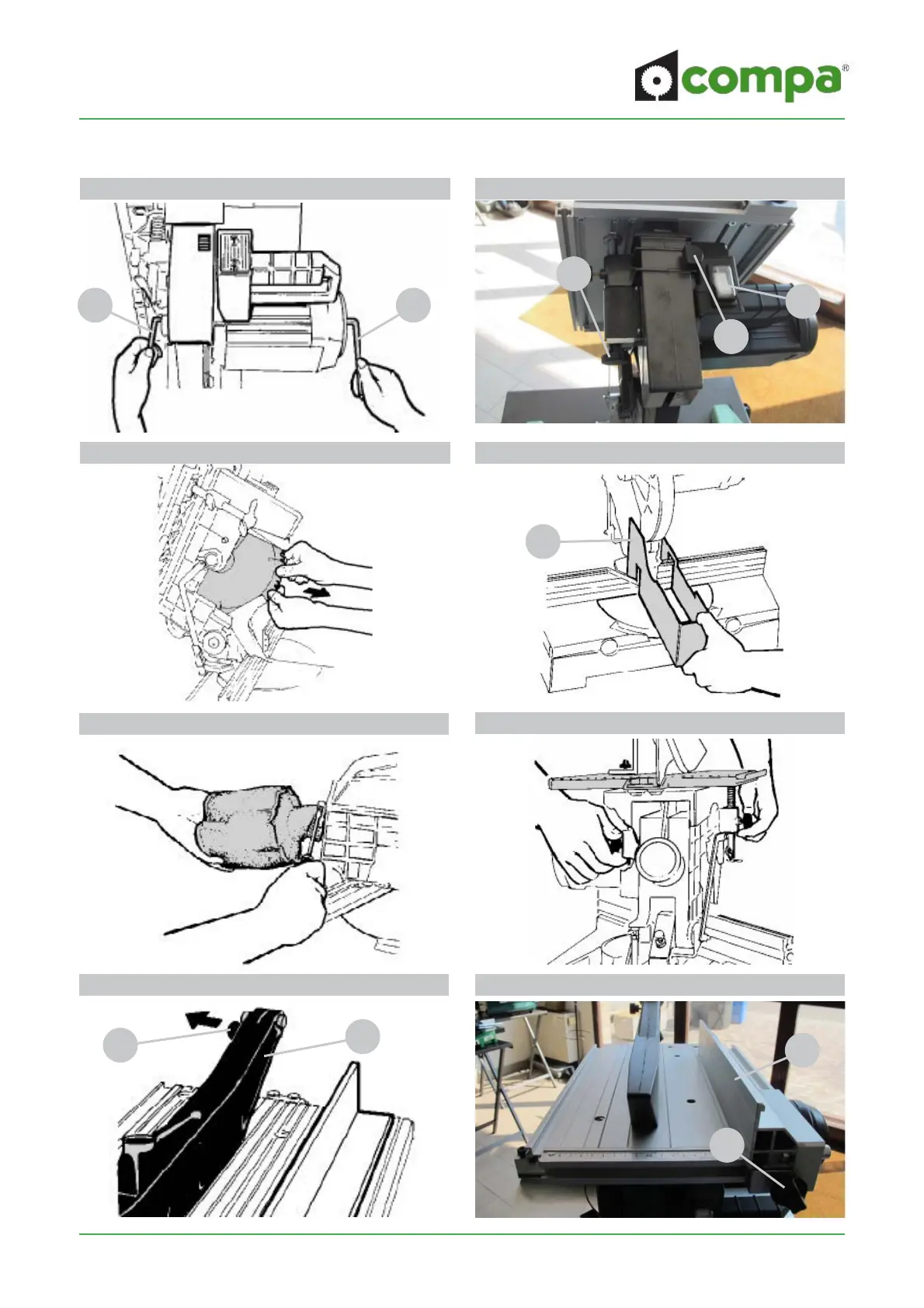 compa®