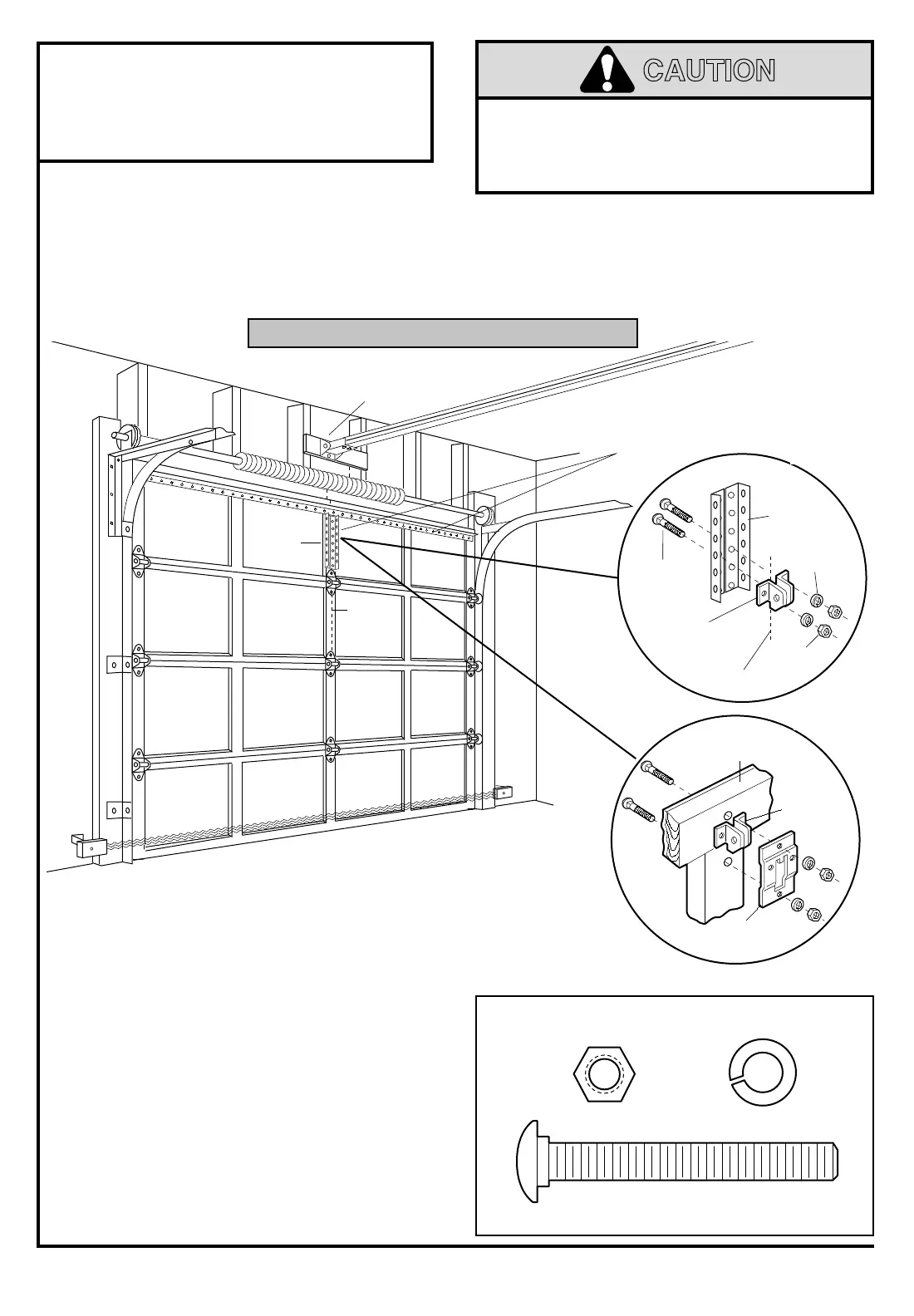 CAUTION