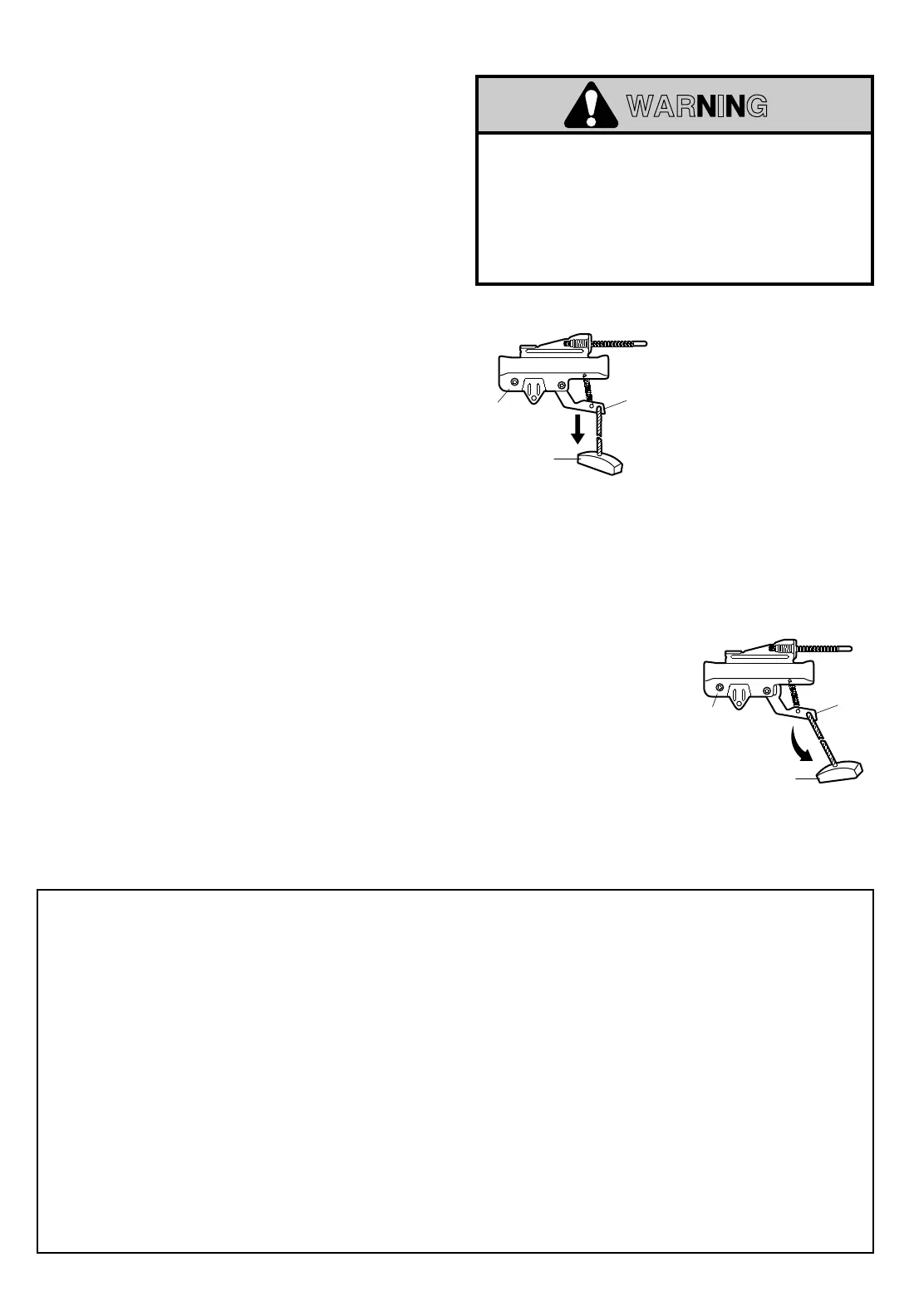 WARNING