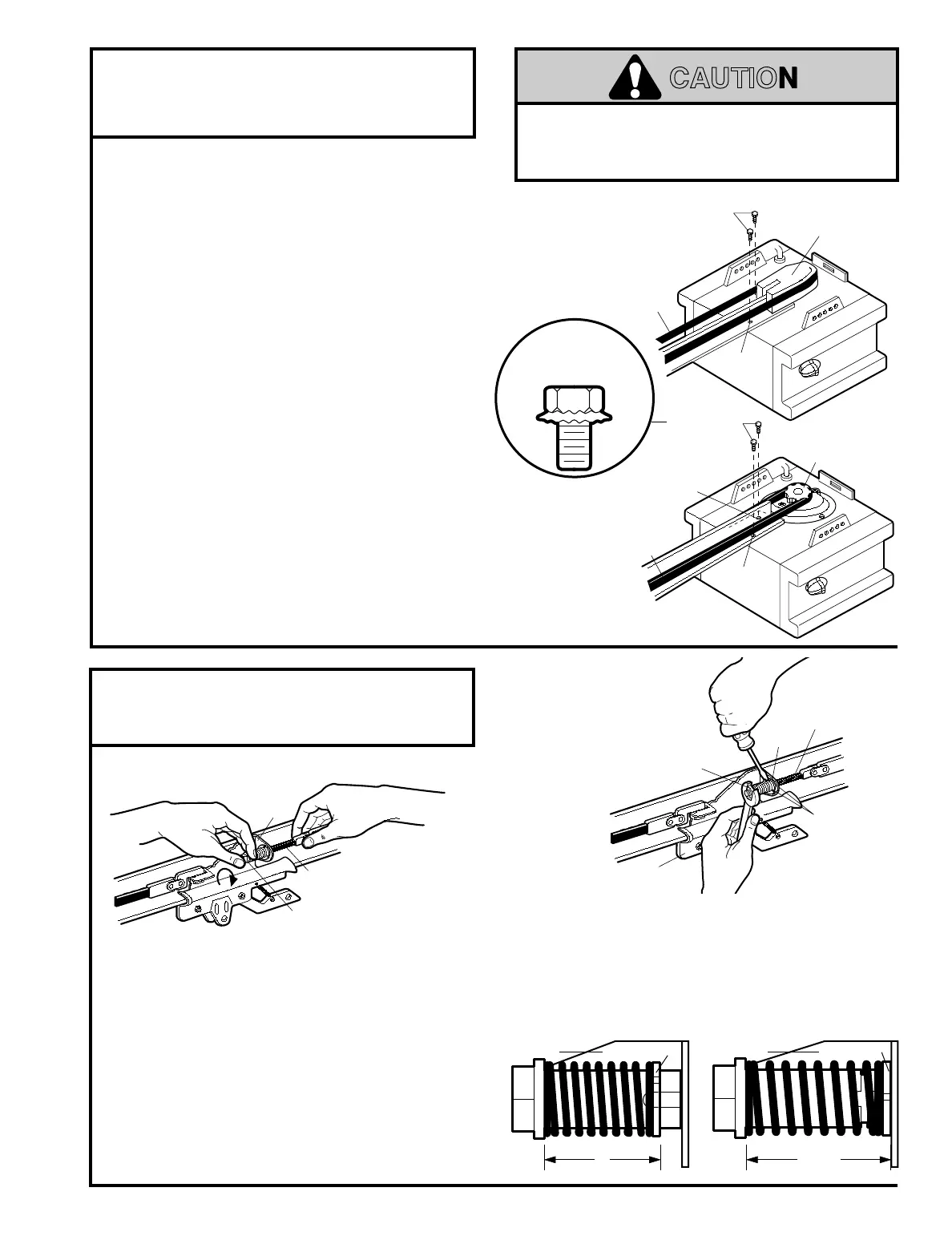 CAUTION