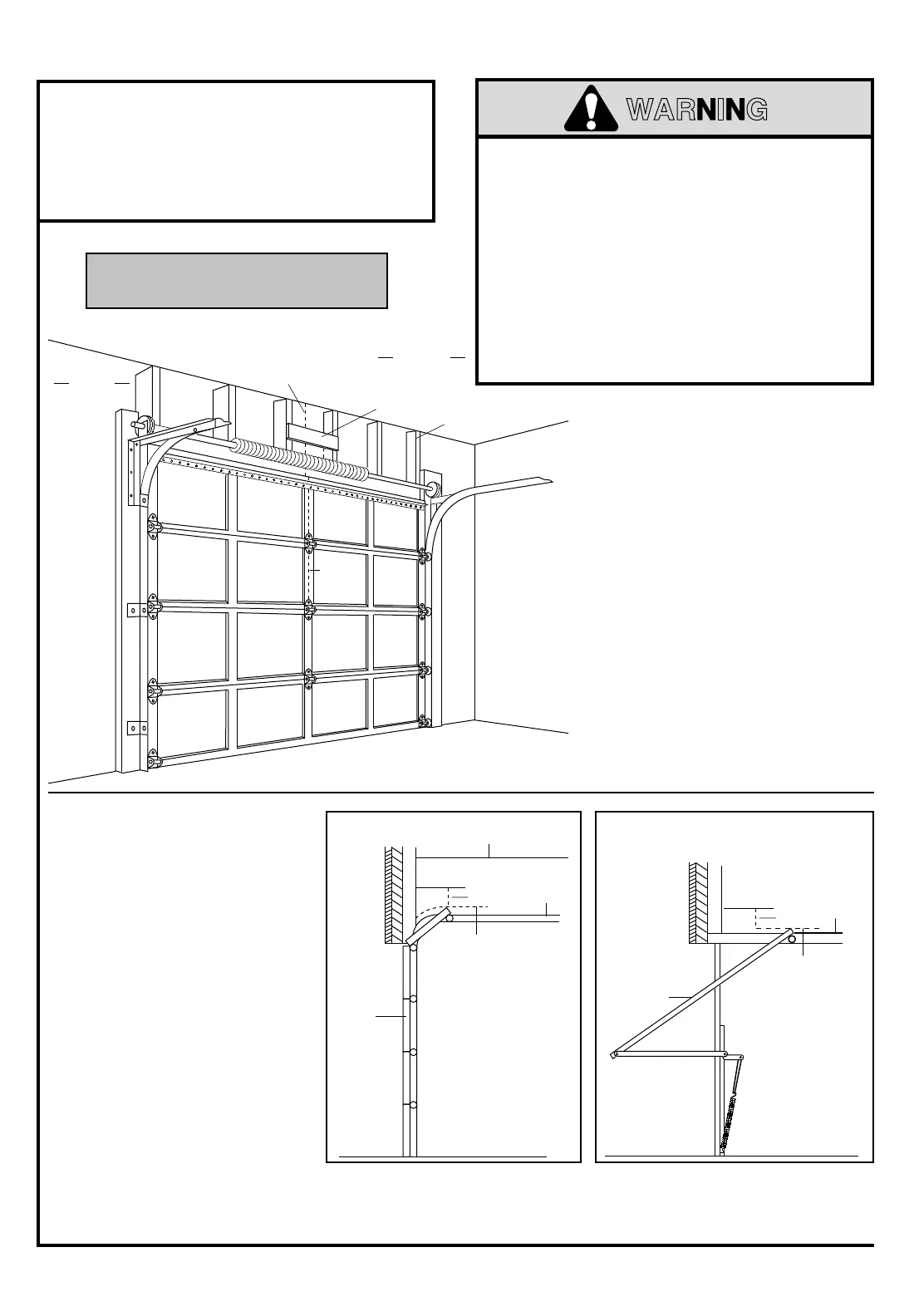 WARNING