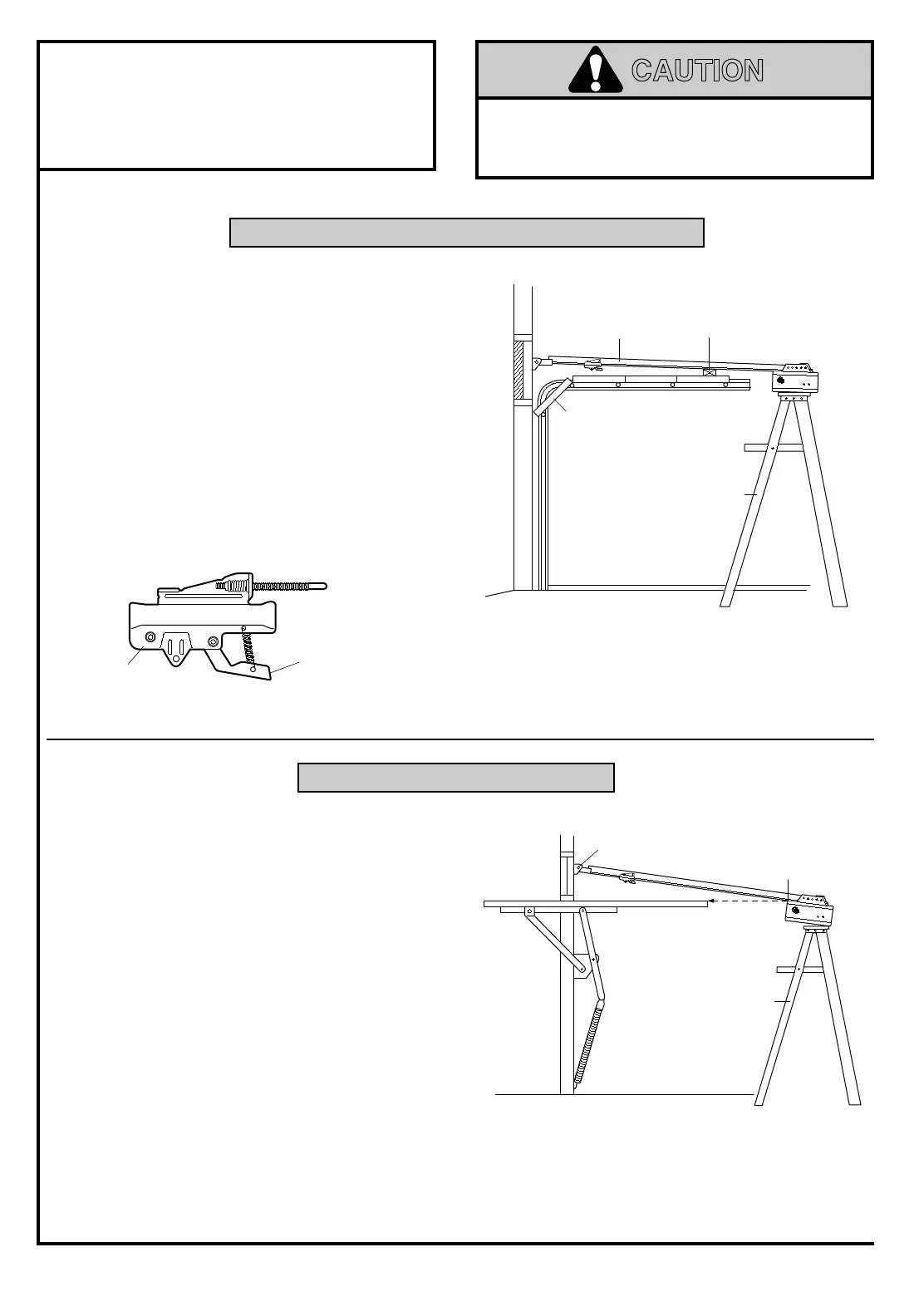 CAUTION