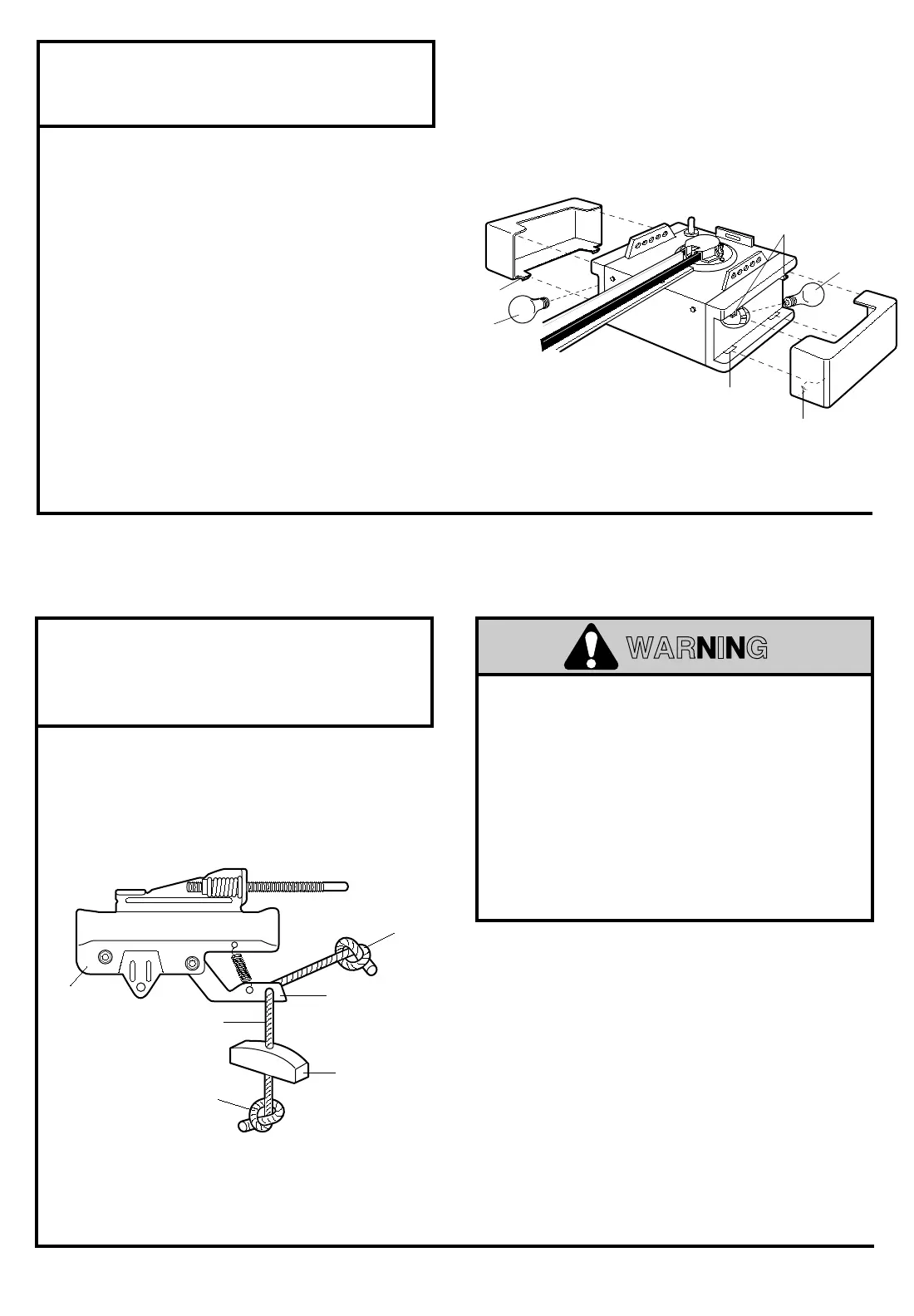 WARNING