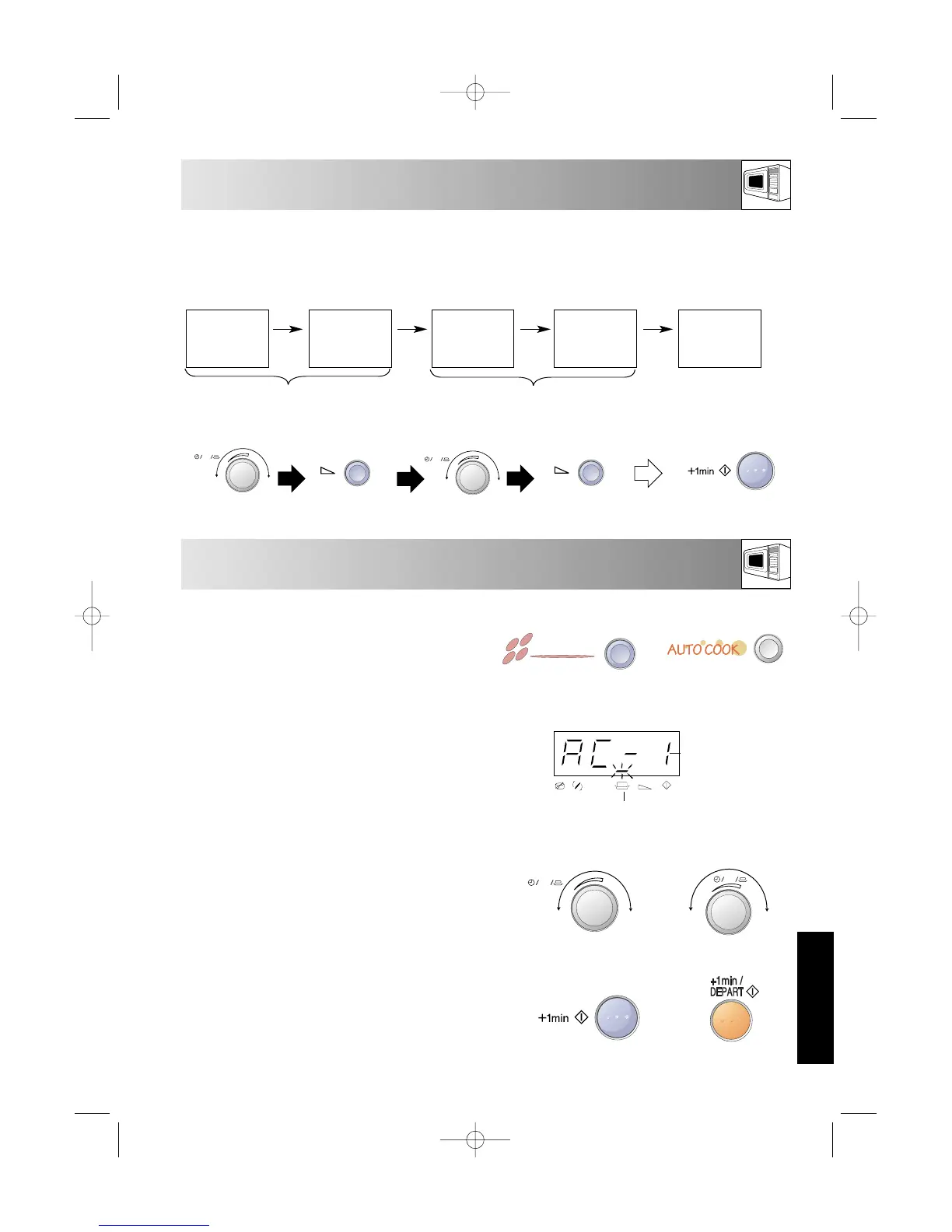 +1min

AUTO COOK

AC - 1

+1min

+1min / DEPART