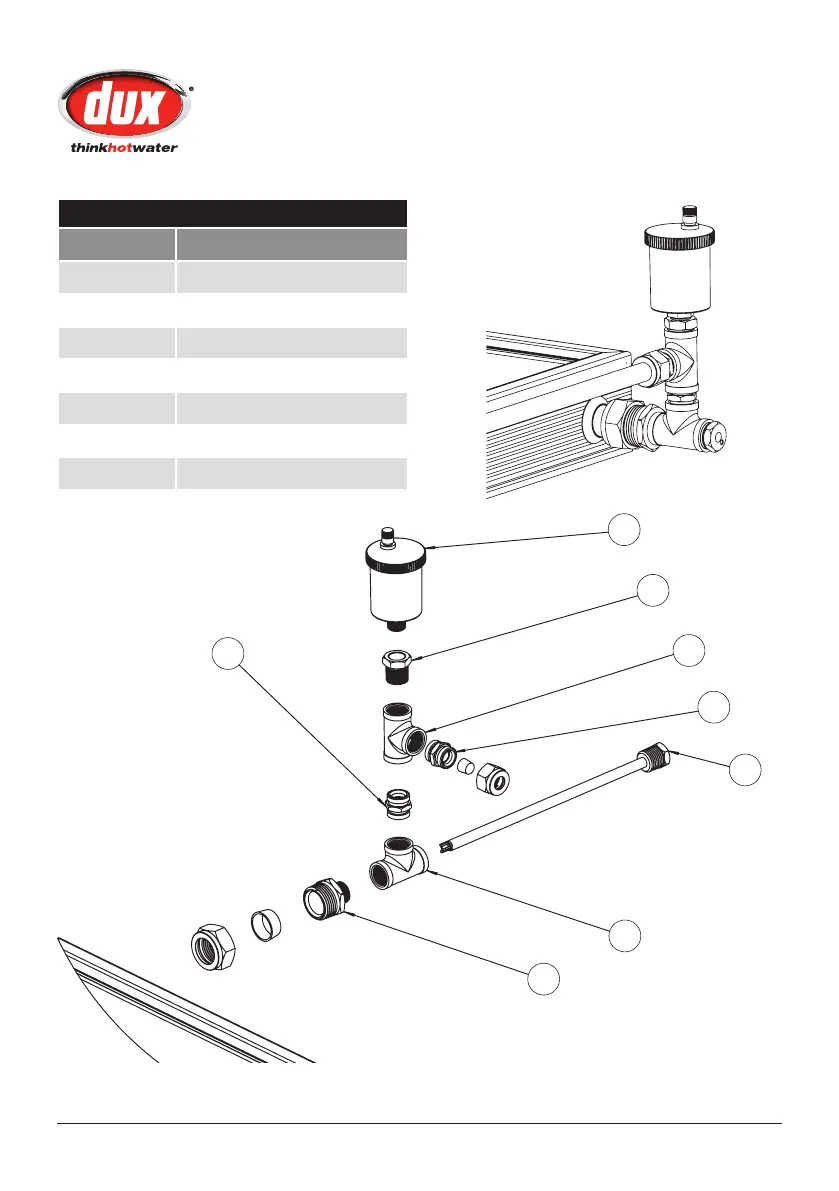 dux®

thinkhotwater