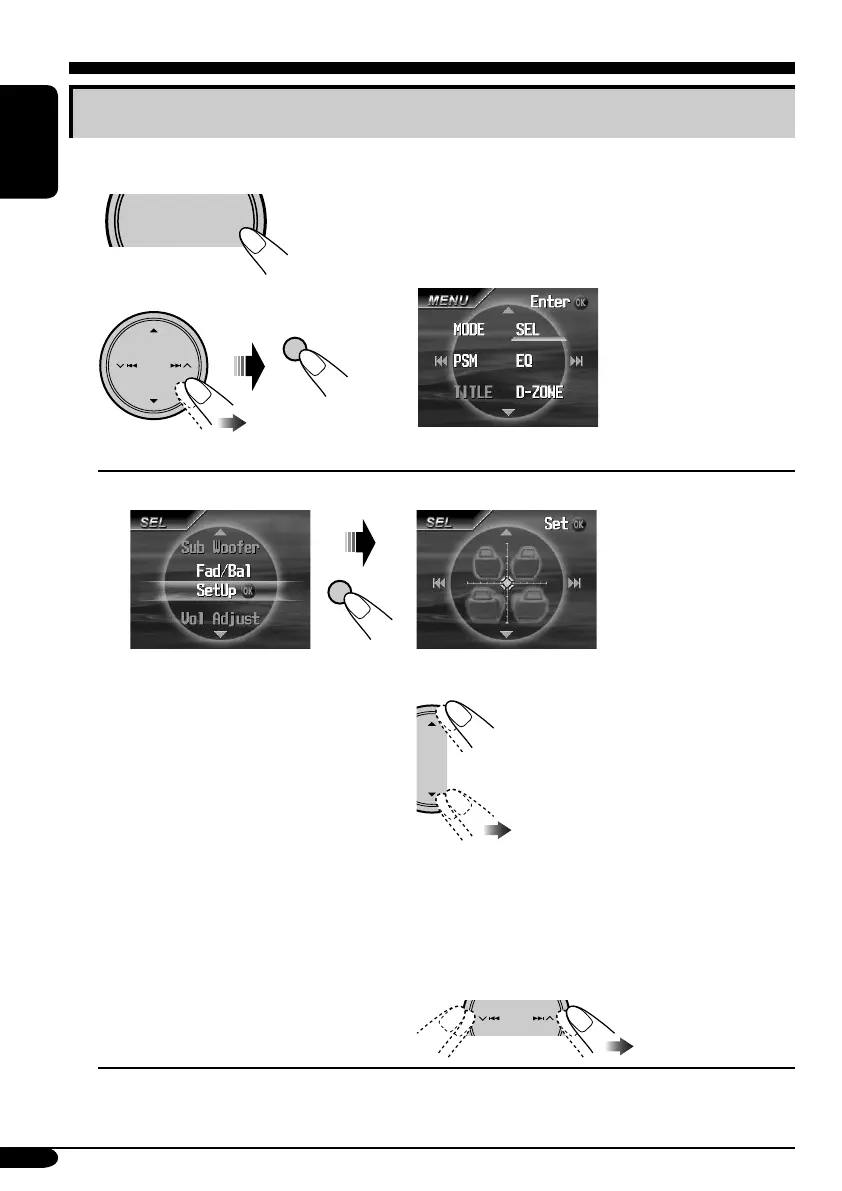 MENU
Enter OK
MODE
SEL
PSM
EQ
TITLE
D-ZONE

SEL
Sub Woofer
Fad/Bal
SetUp OK
Vol Adjust

SEL
Set OK