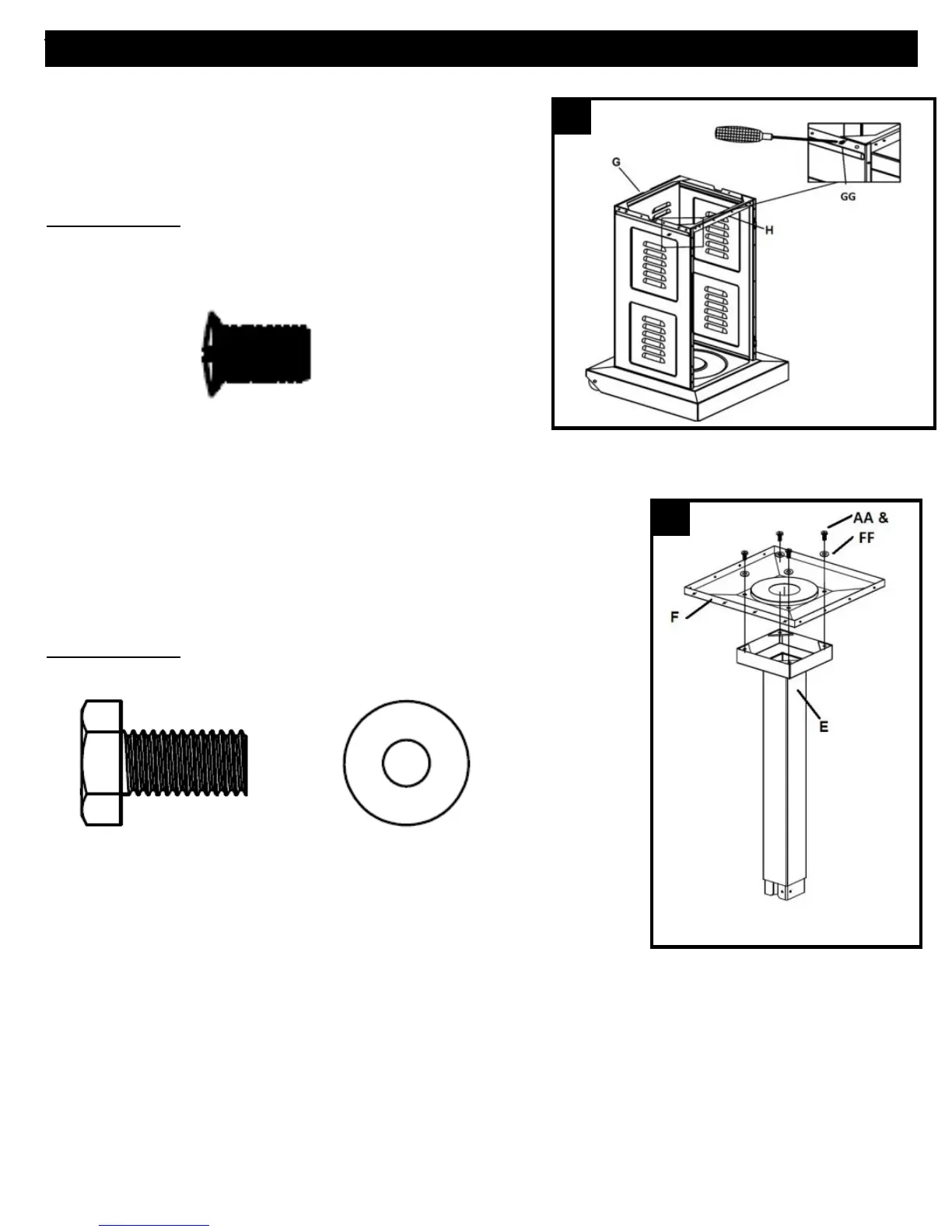 G

GG

H

AA &

FF

F

E