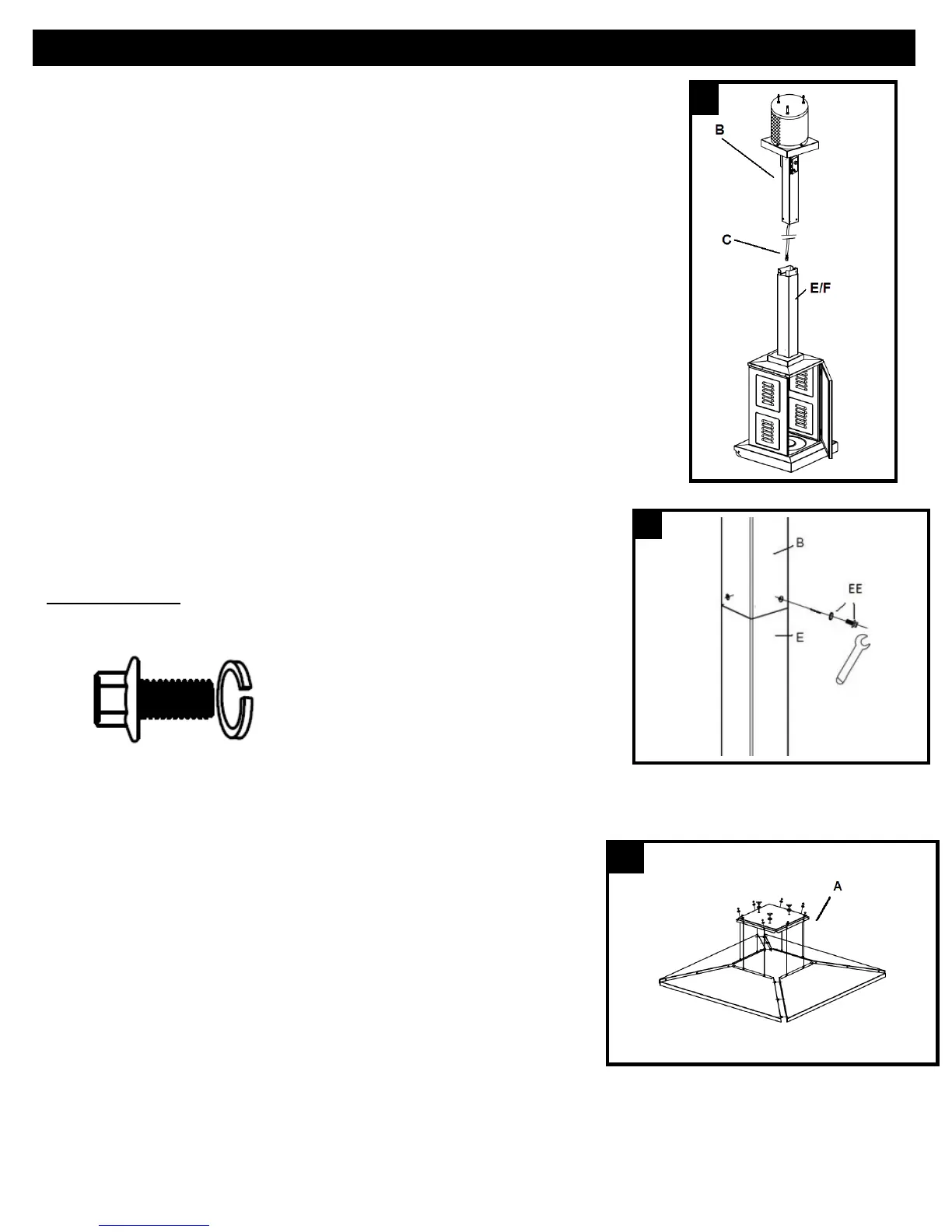 B

C

E/F

B

EE

E

A