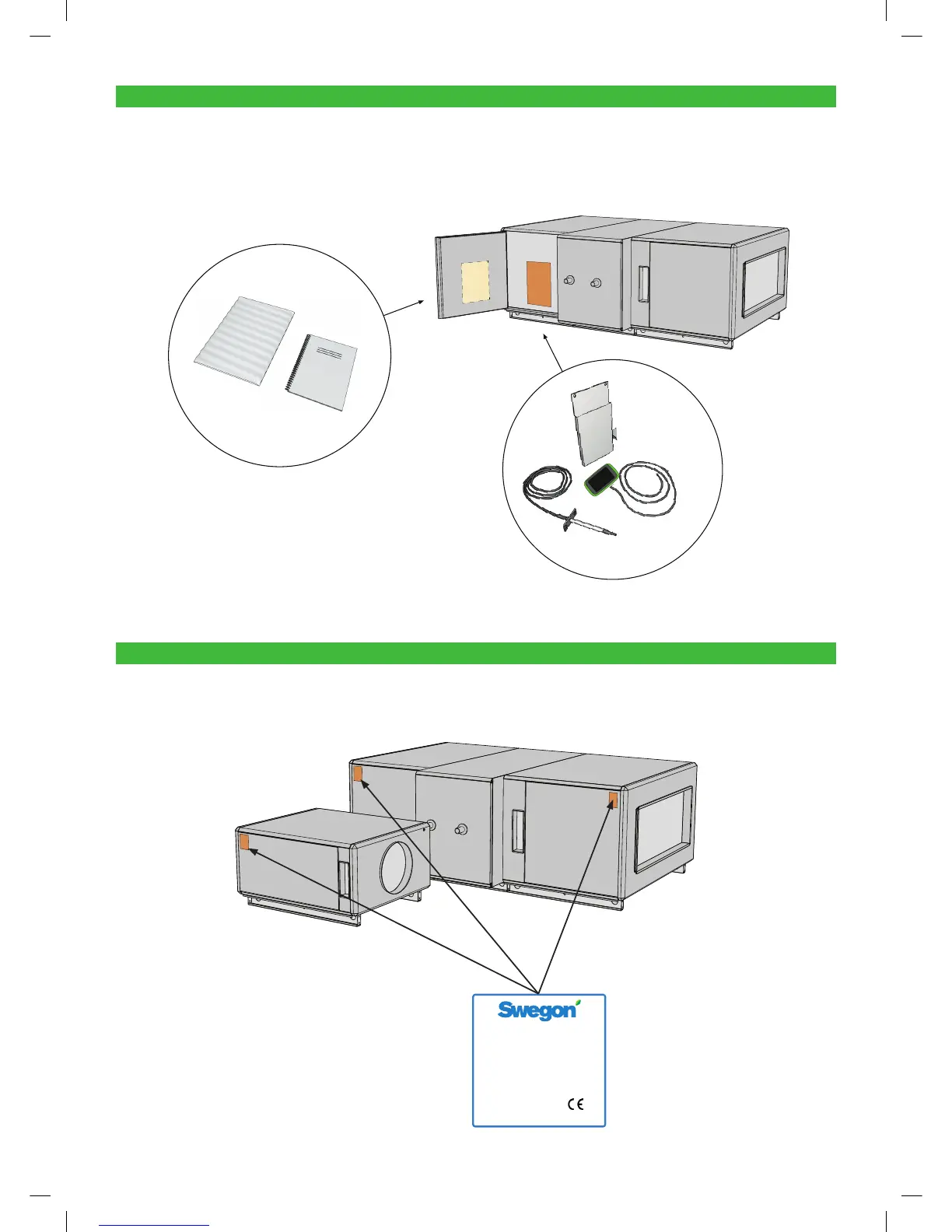 Swegon

CE