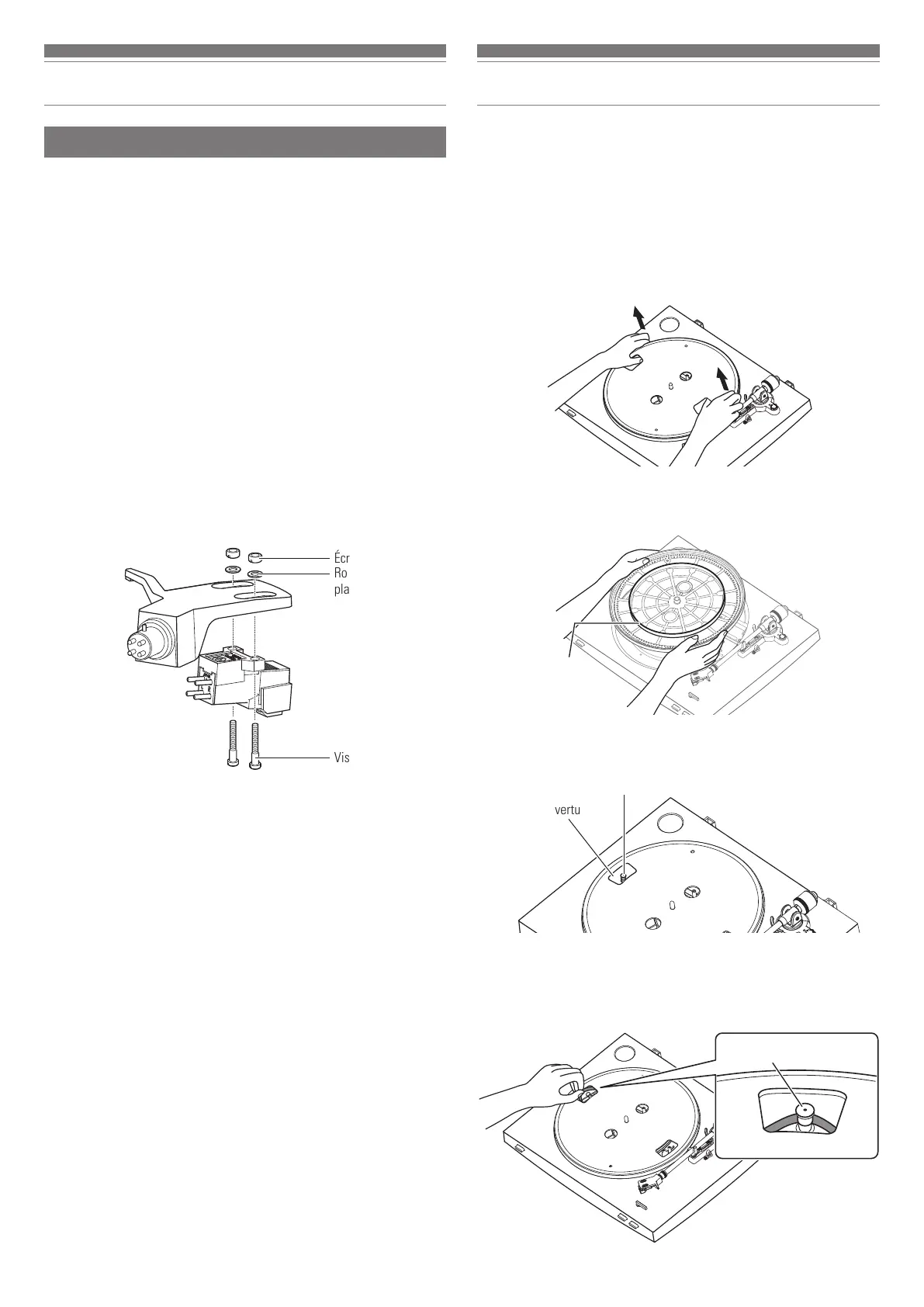 Écr
Ro
pla

Vis

vertu