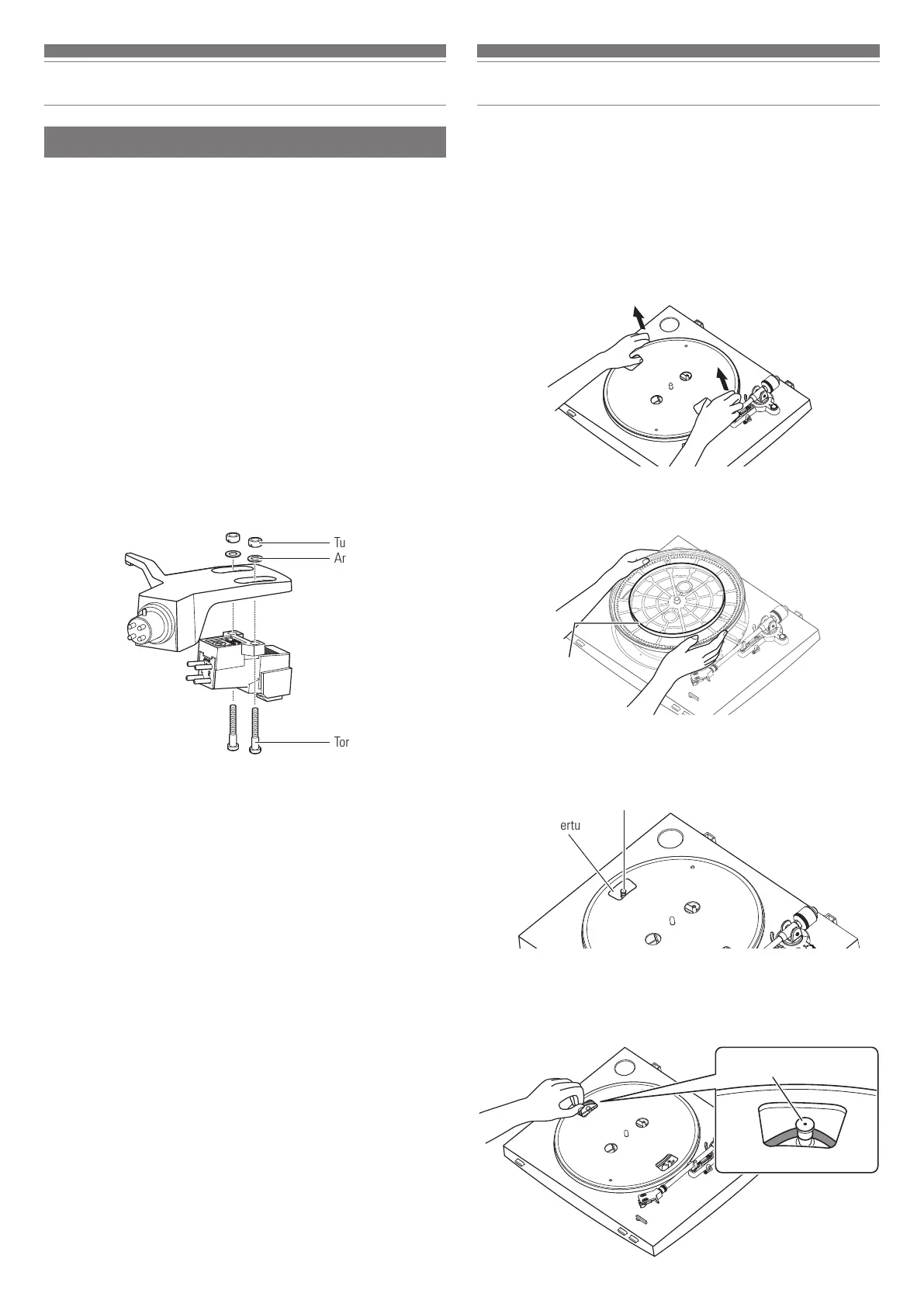 Tu
Ar
Tor

ertu