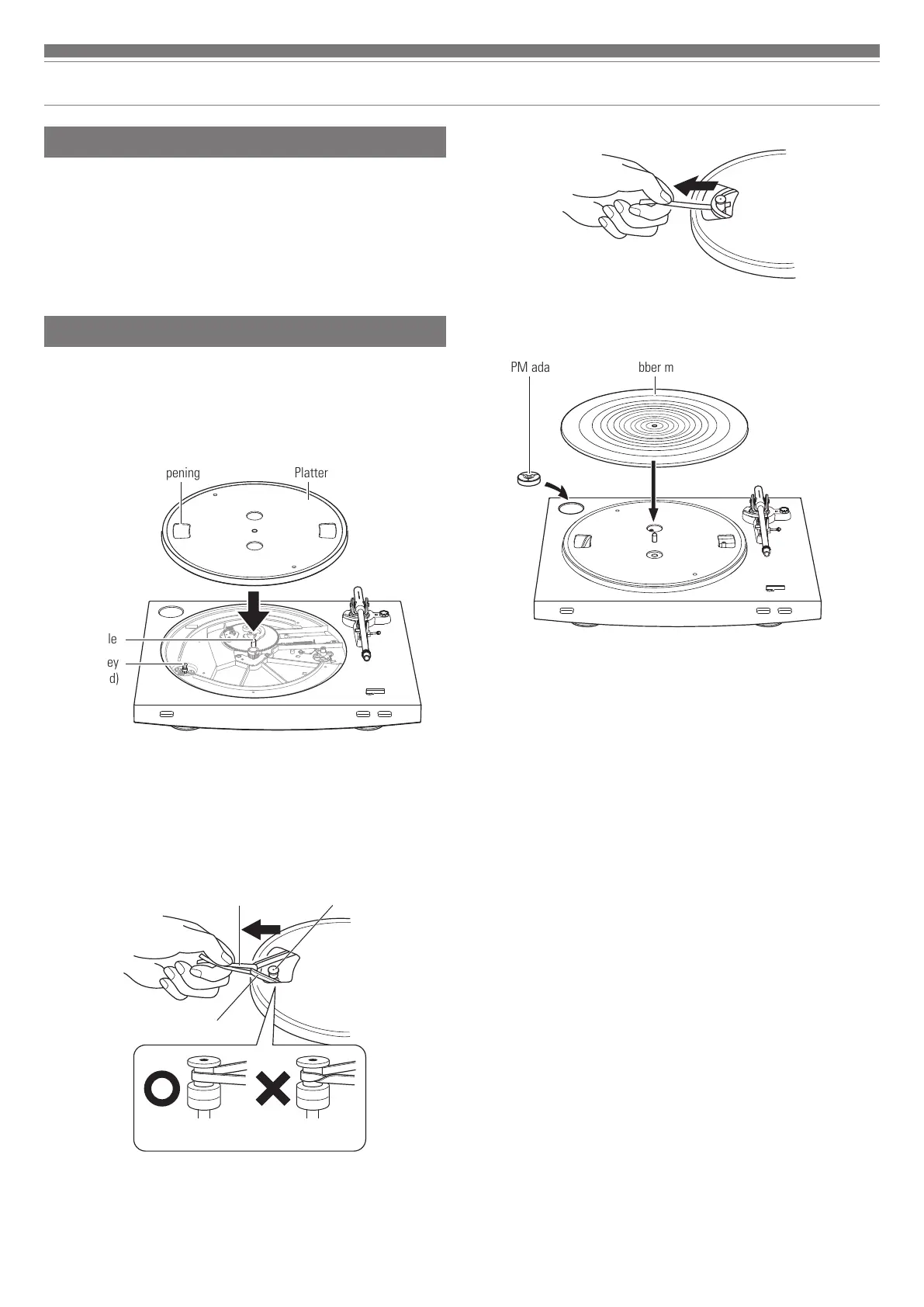 pening

Platter

le

ey

d)

PM ada

bber m