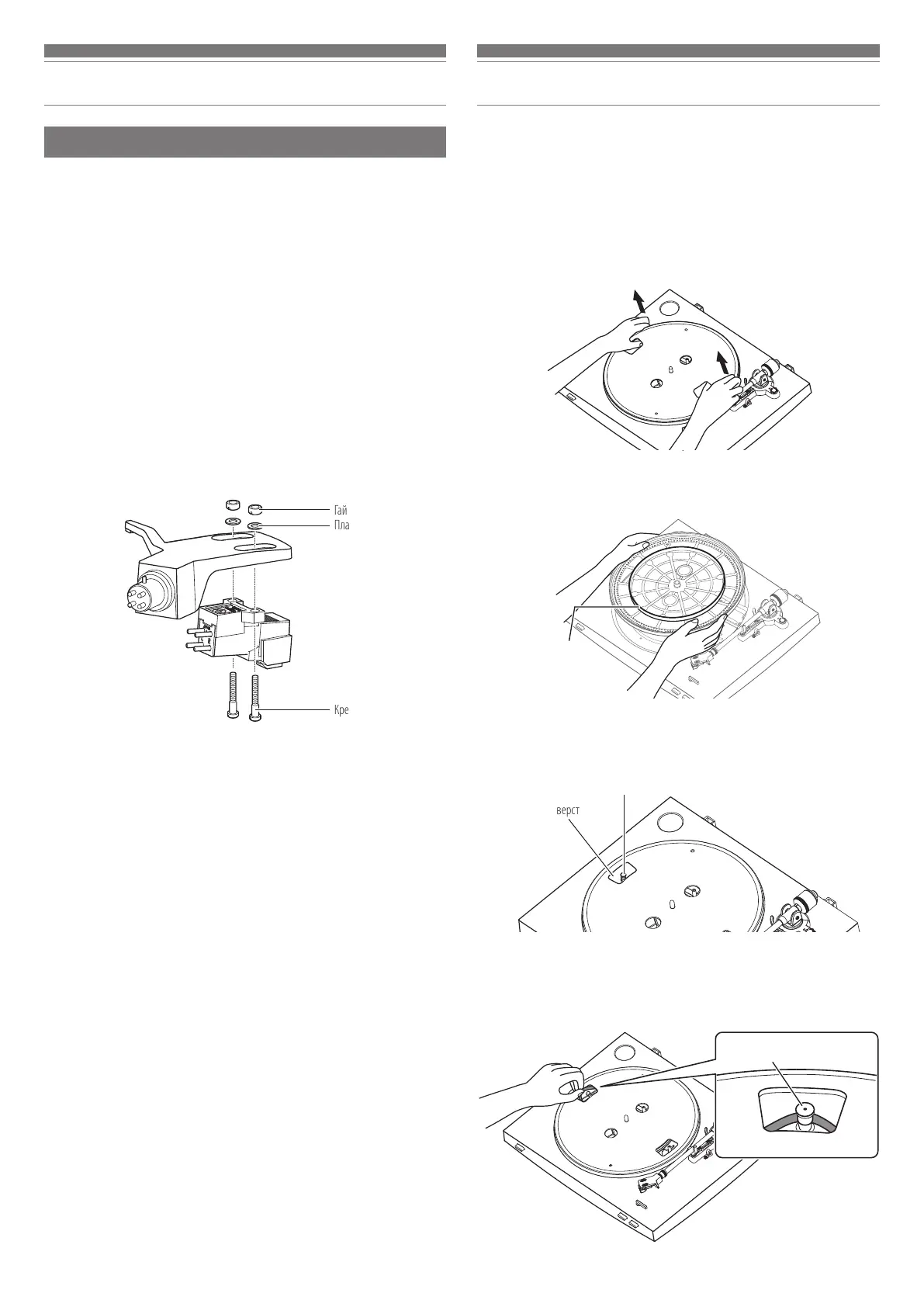 Гай
Пла
Кре

верст