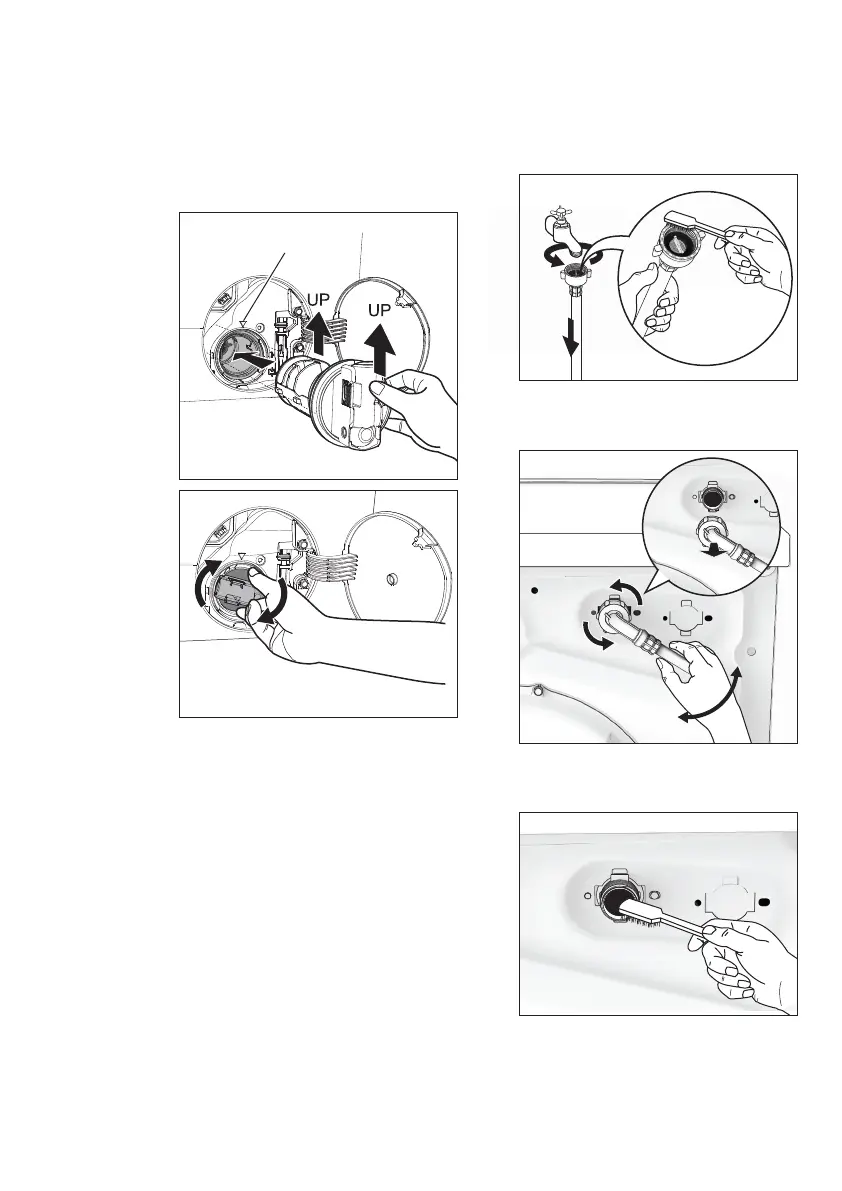 UP
UP