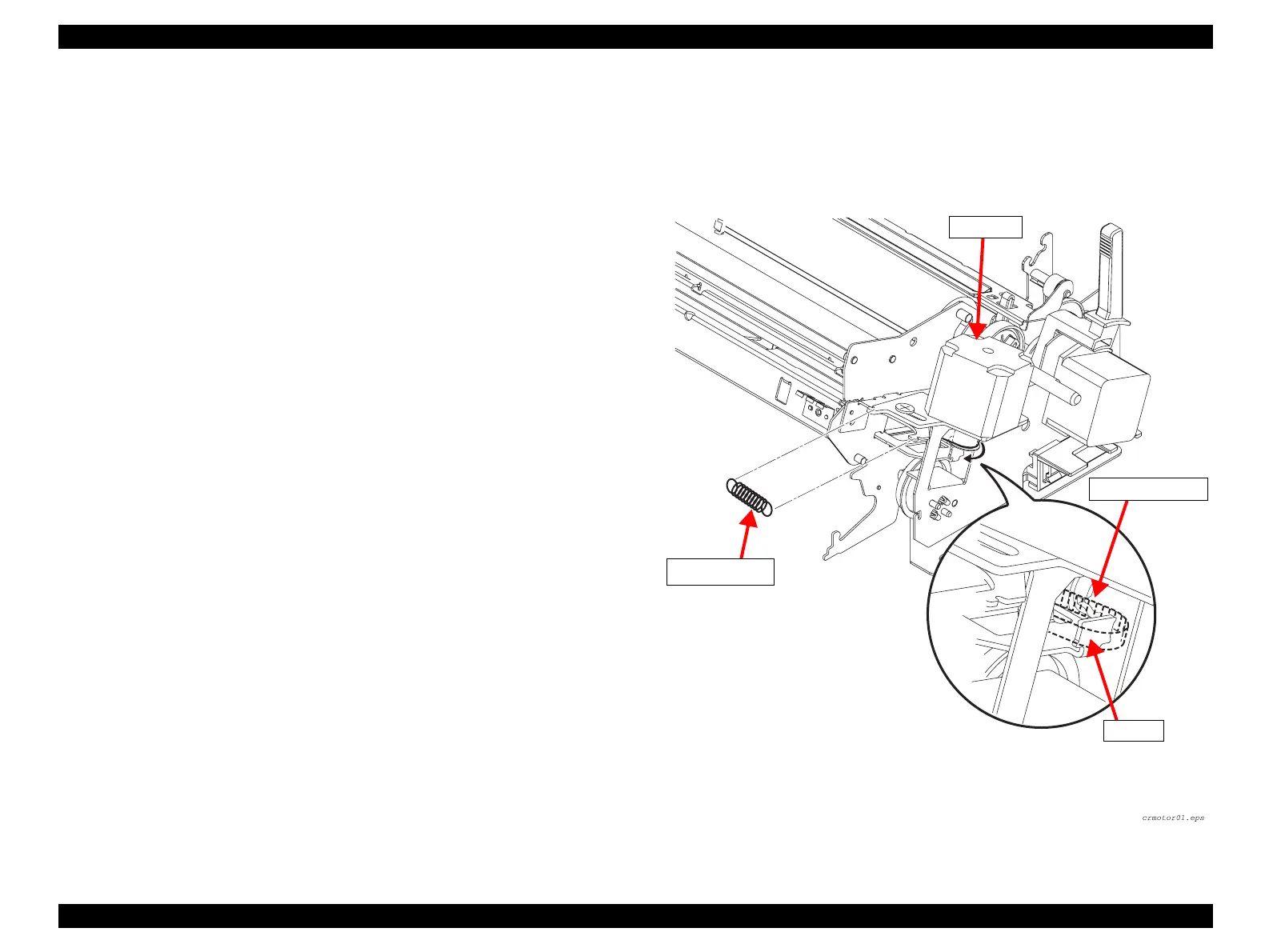 crmotor01.eps