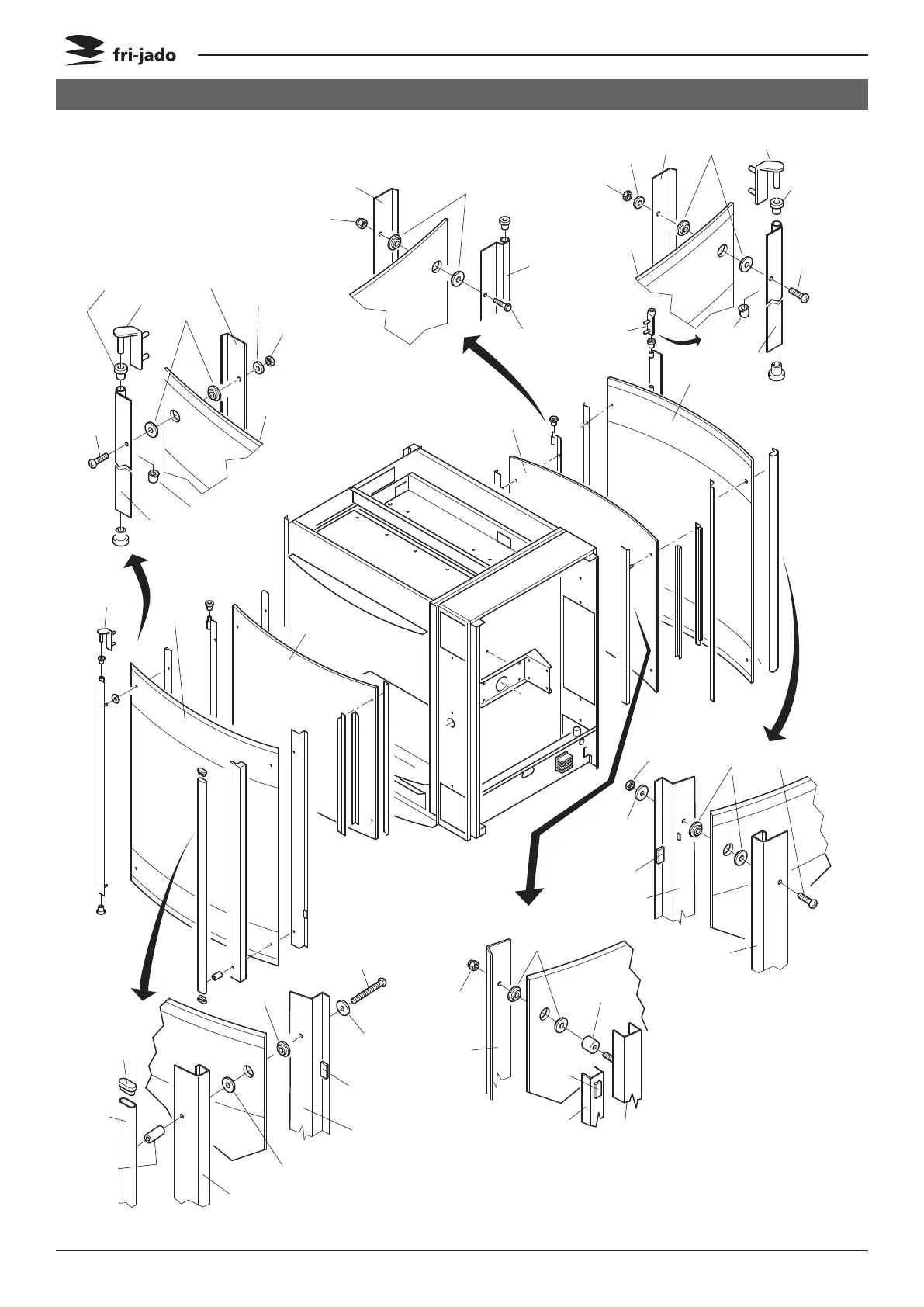 fri-jado