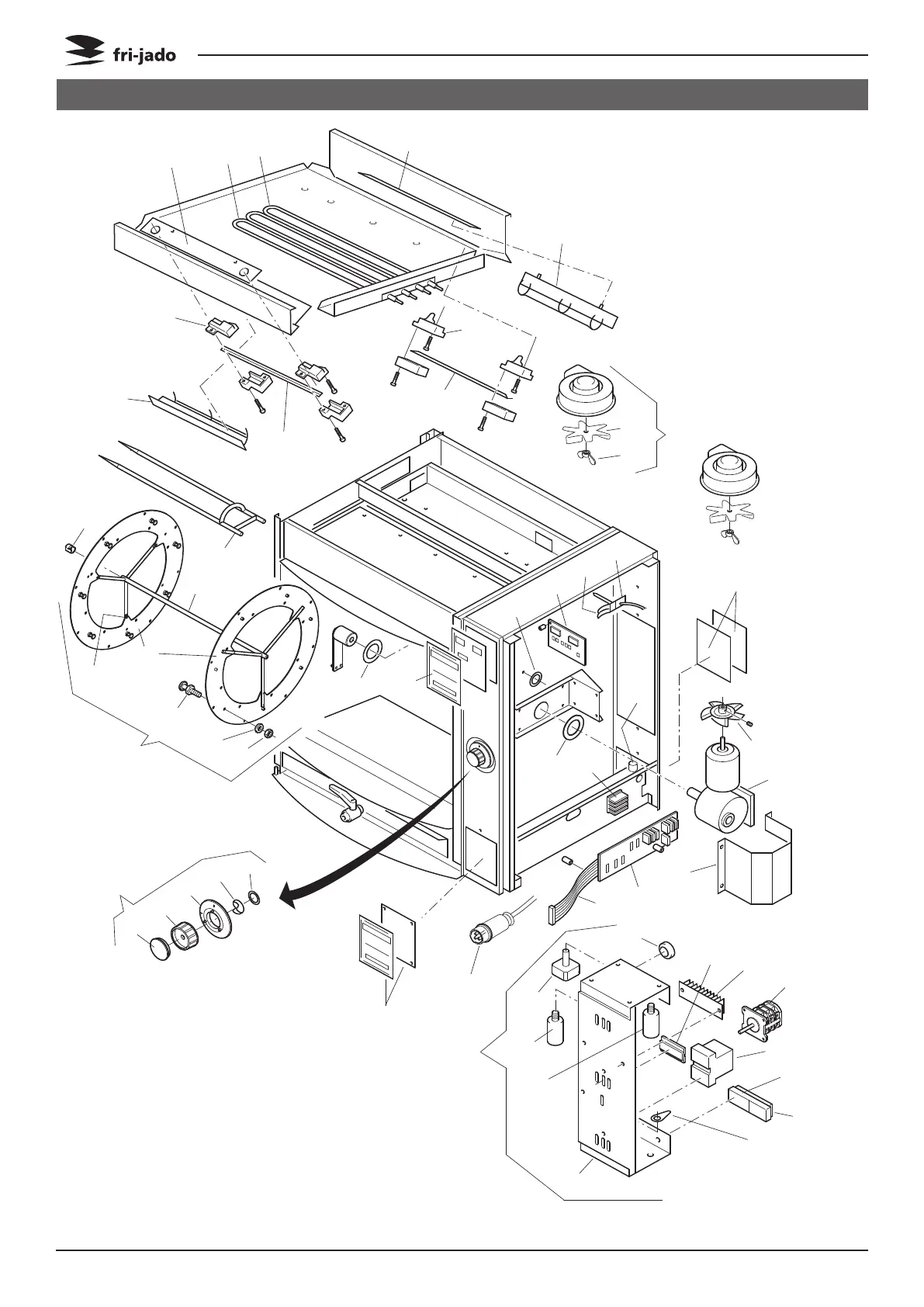 fri-jado