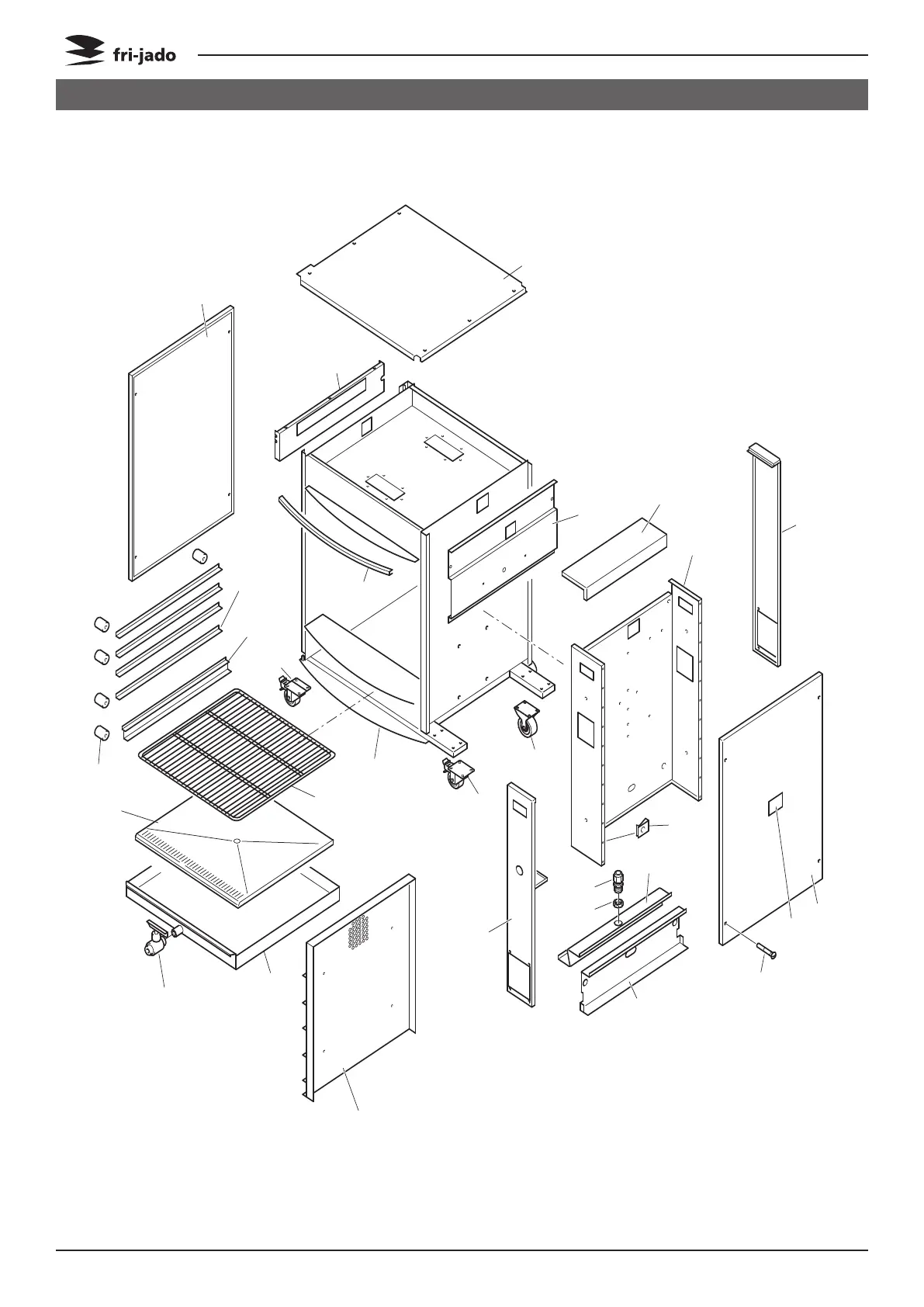 fri-jado