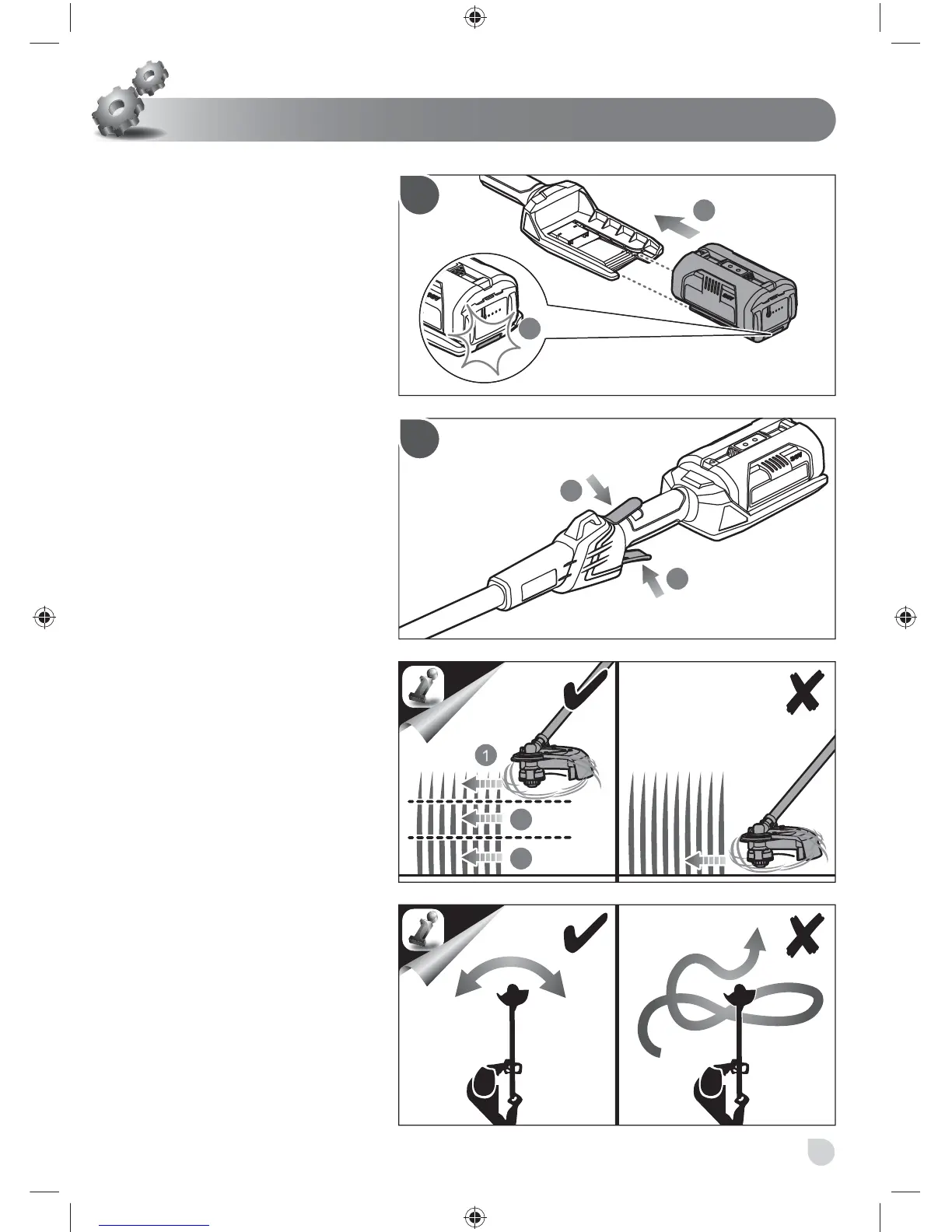 1