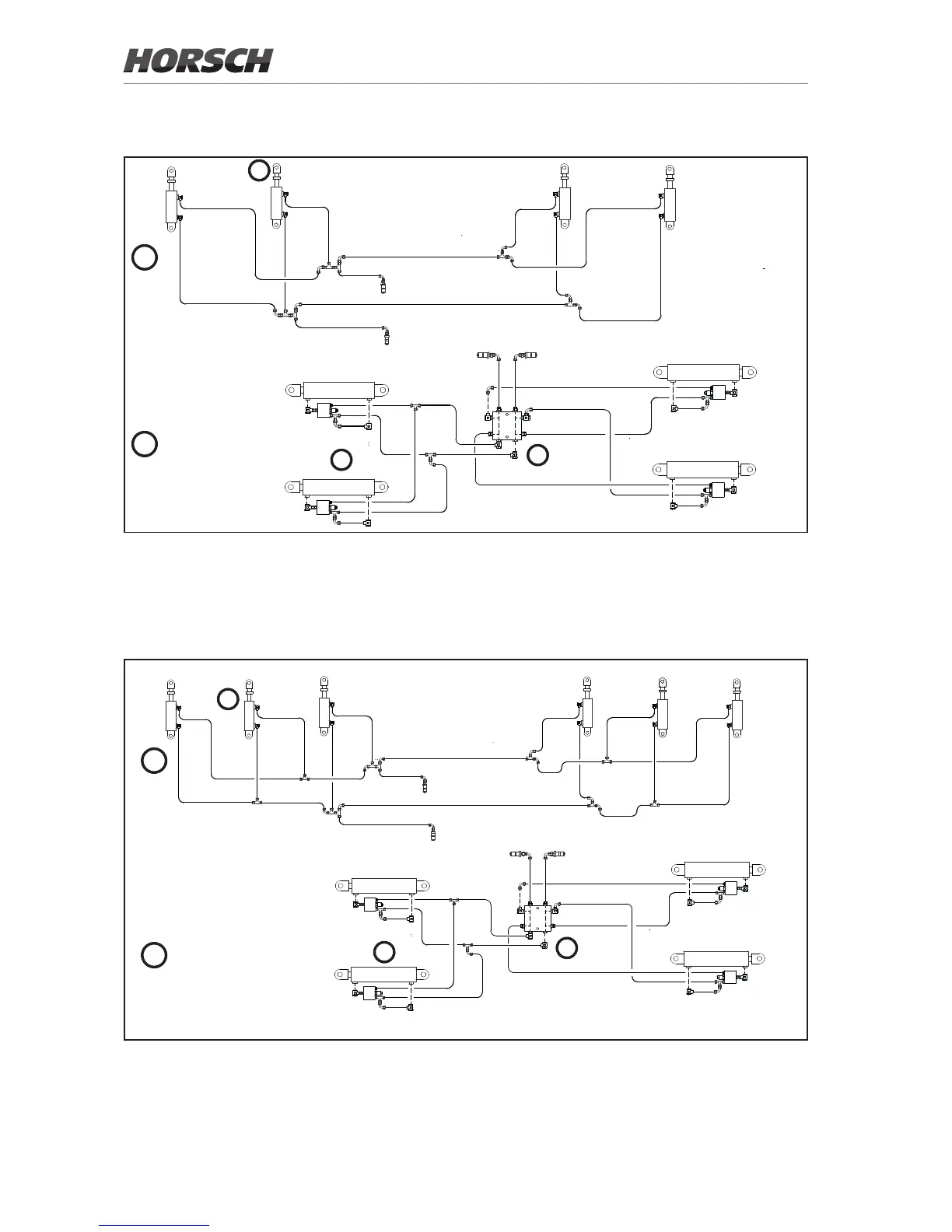 HORSCH