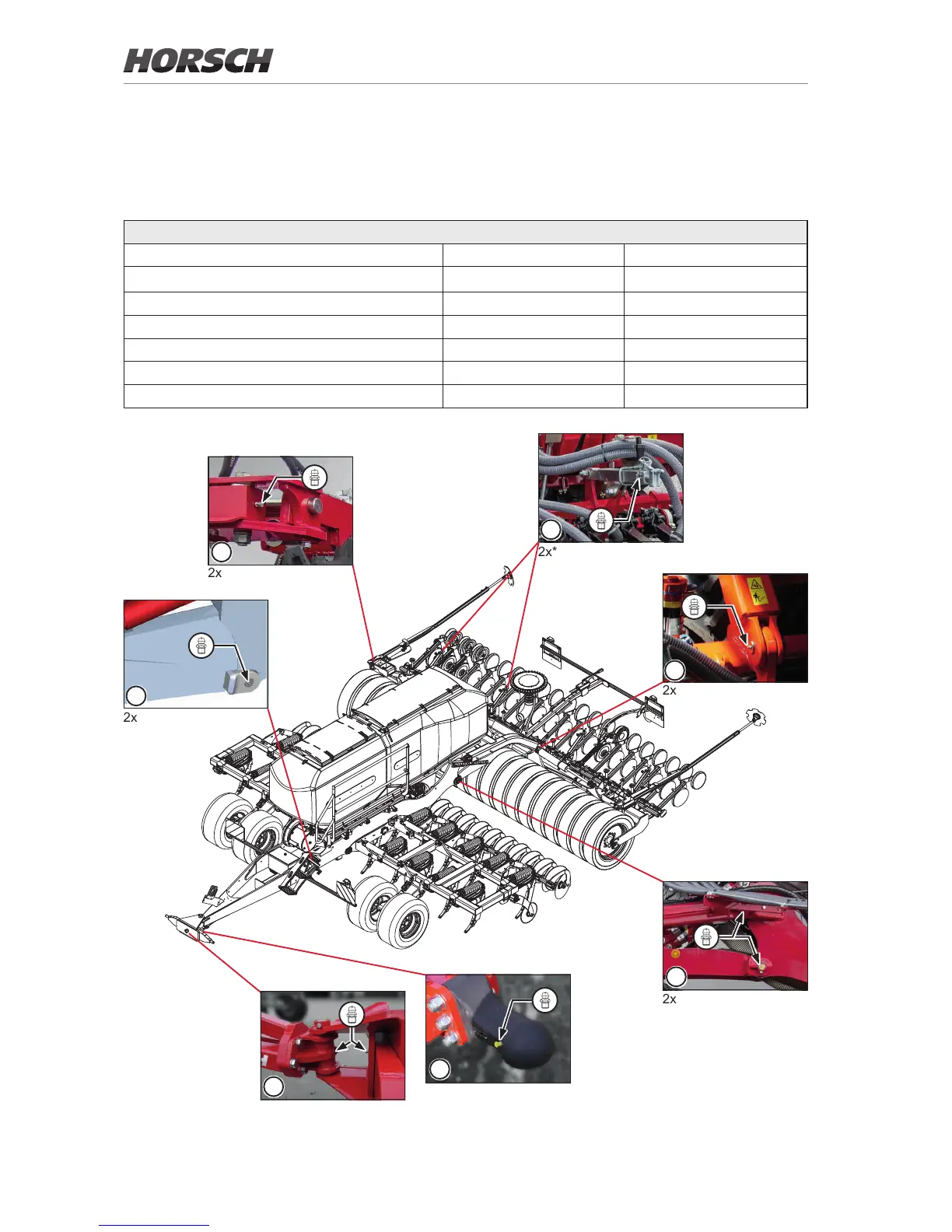 HORSCH

2x

2x*

2x

2x

2x