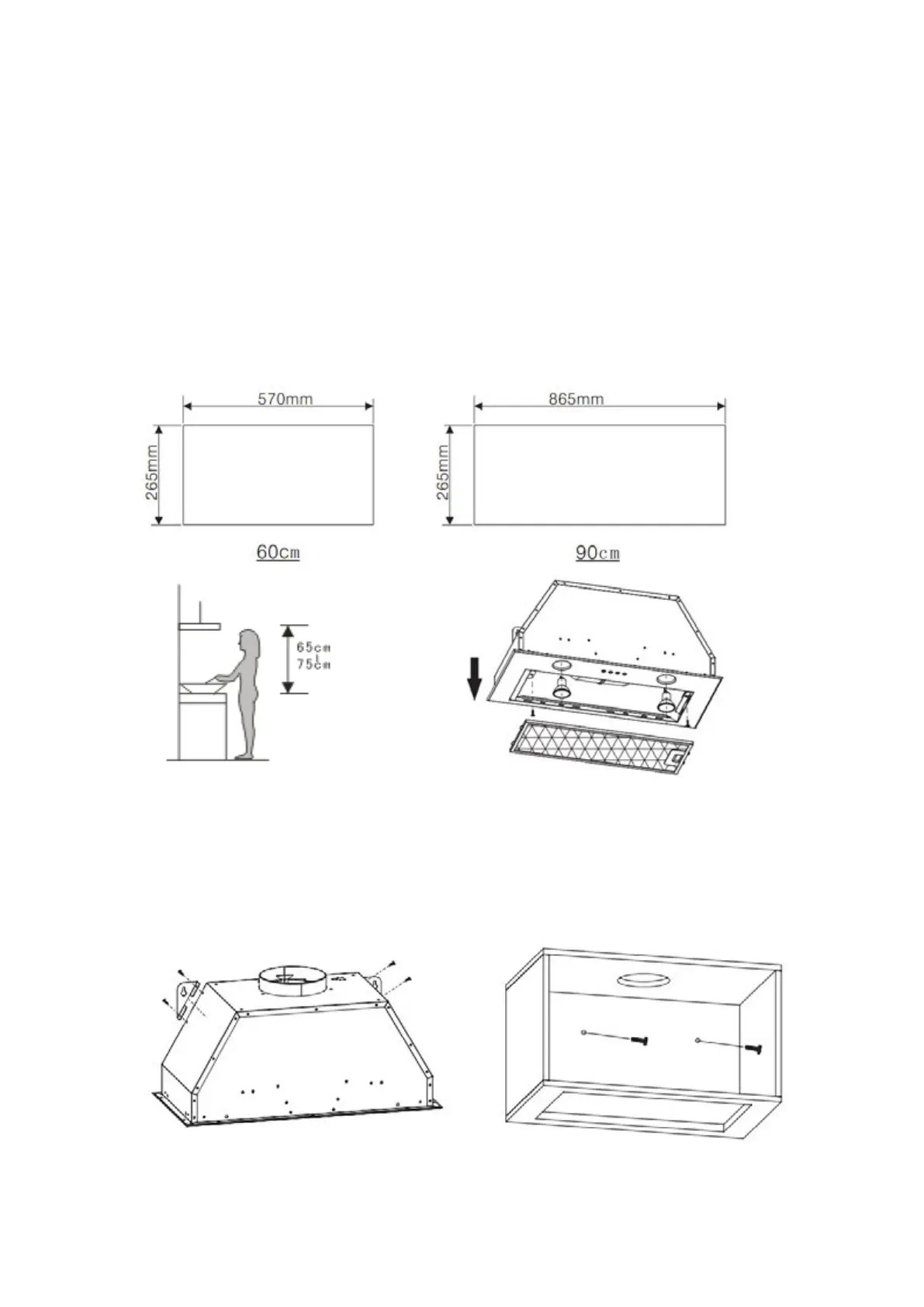 570mm
265mm
60cm

865mm
265mm
90cm

65cm
75cm