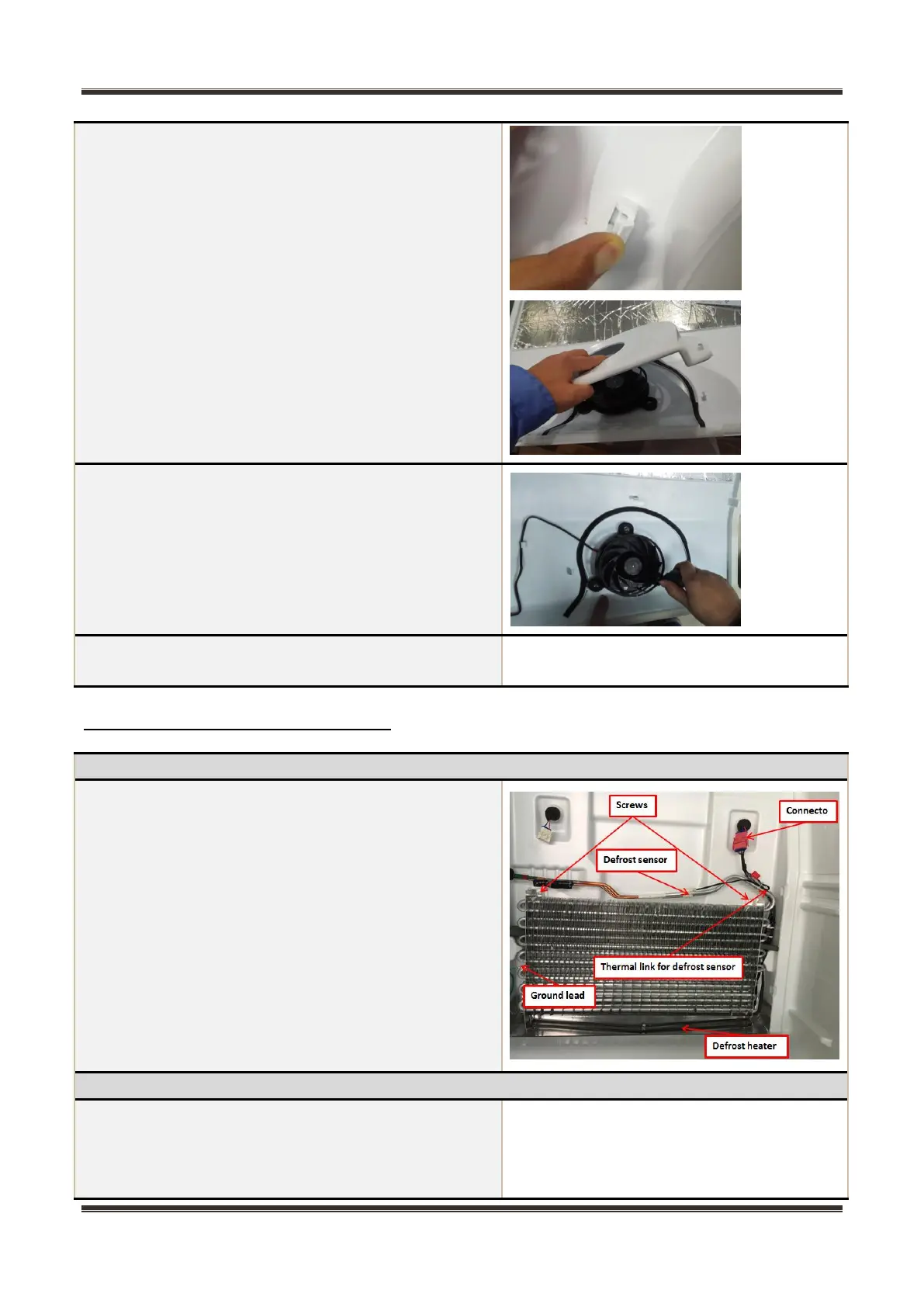 Screws

Connecto

Defrost sensor

Thermal link for defrost sensor

Ground lead

Defrost heater