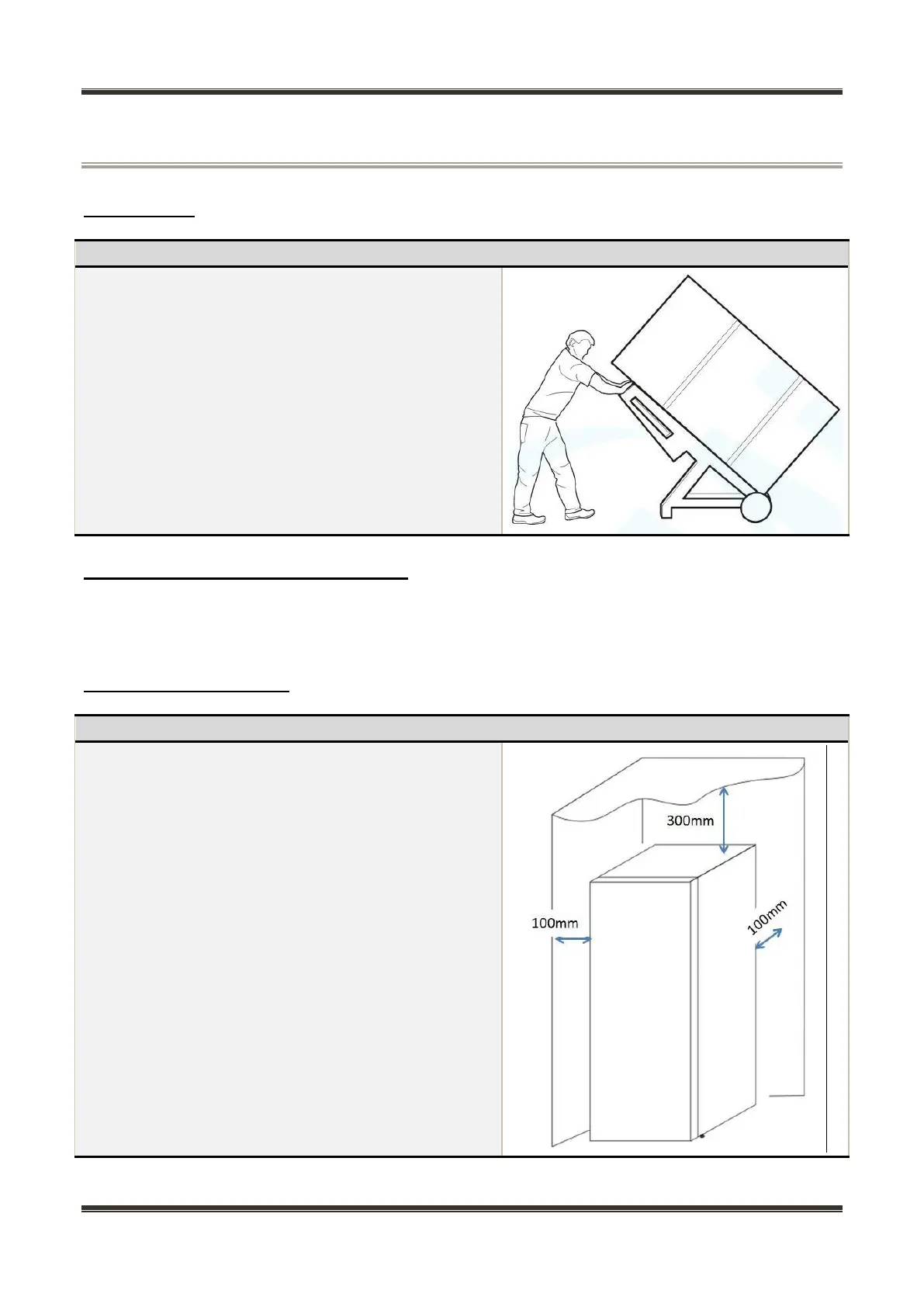 300mm

100mm

100mm