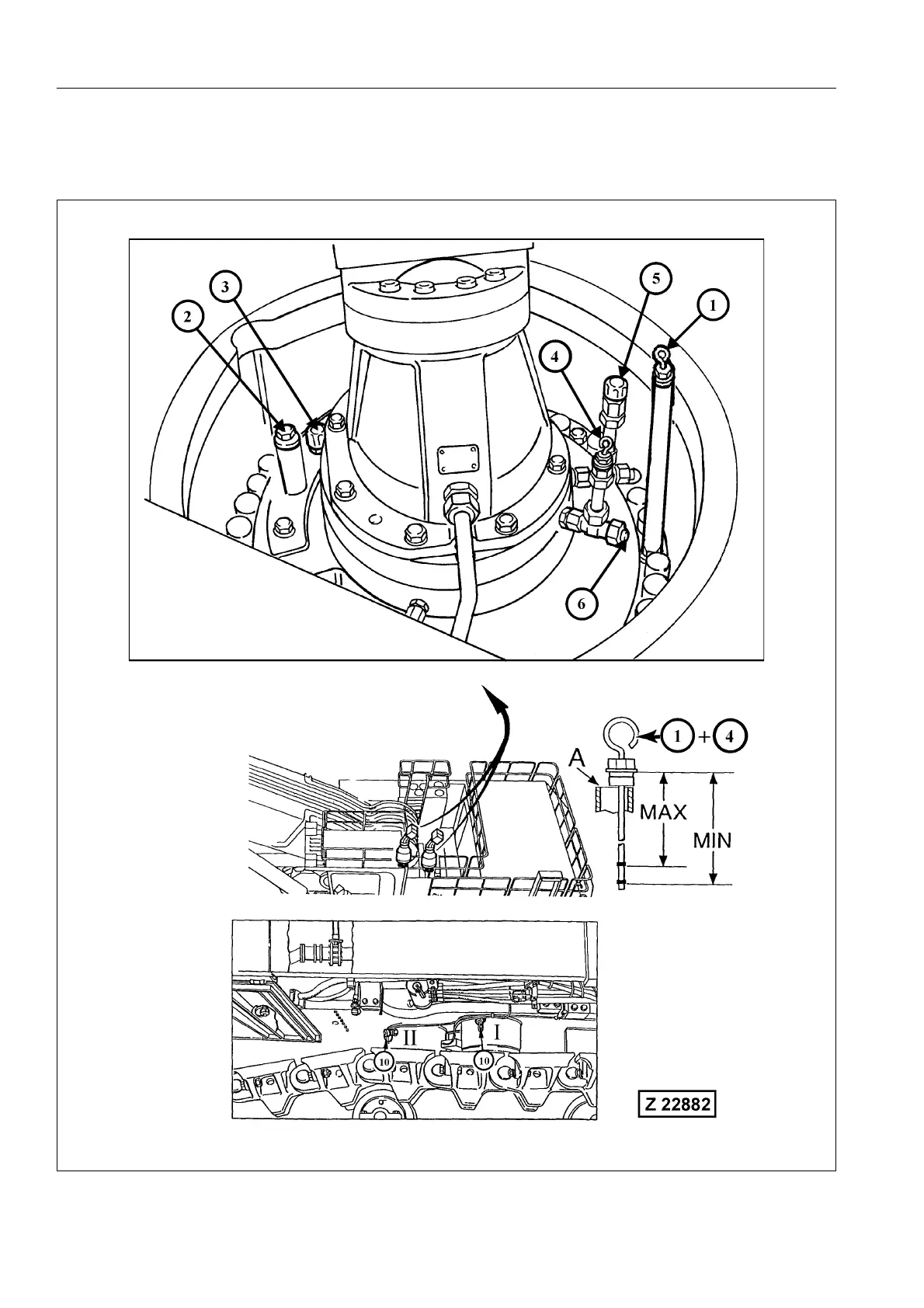 3
2
5
1
4
6
1 + 4
A
MAX
MIN
II
I
10
10
Z 22882