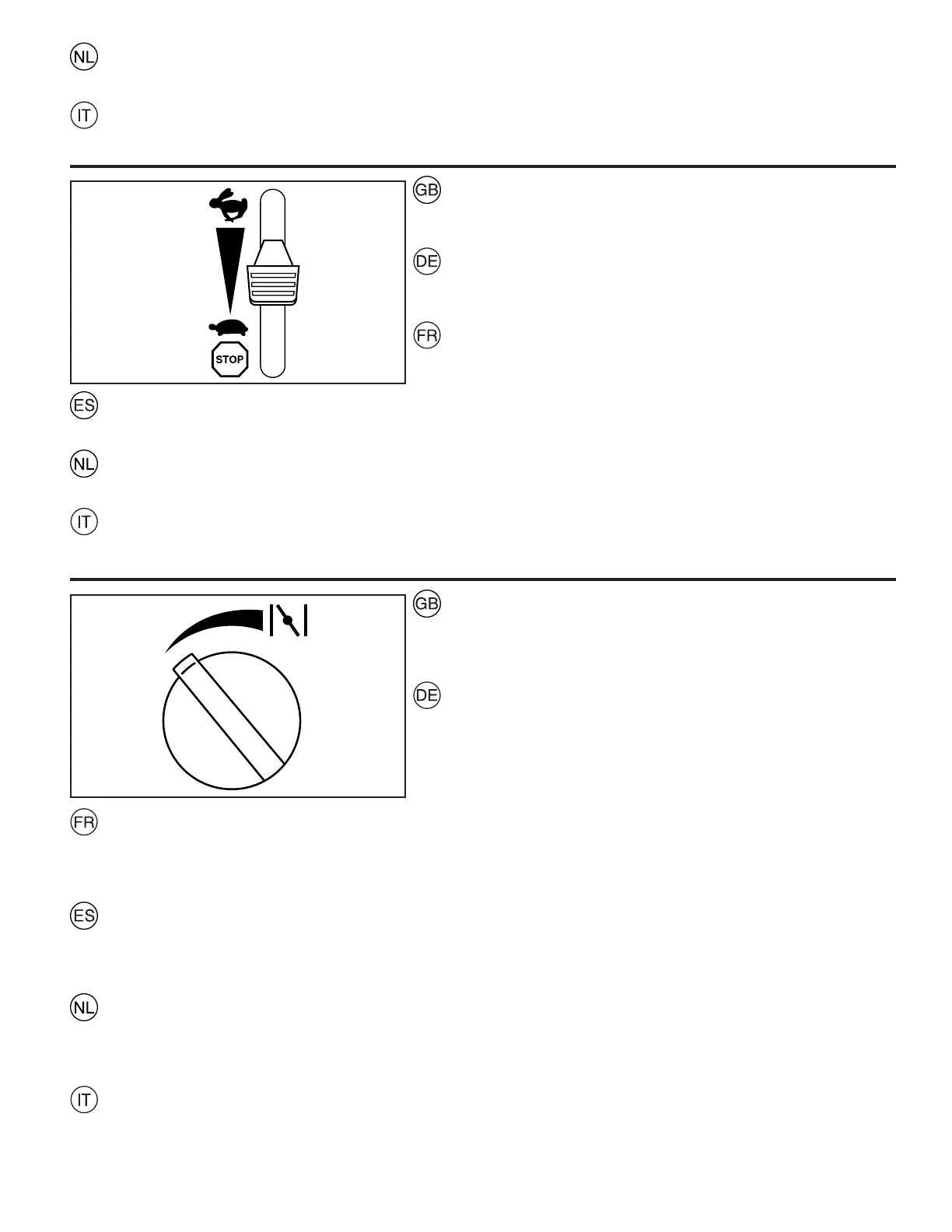 NL

IT

STOP

GB

DE

FR

ES

NL

IT

GB

DE

FR

ES

NL

IT