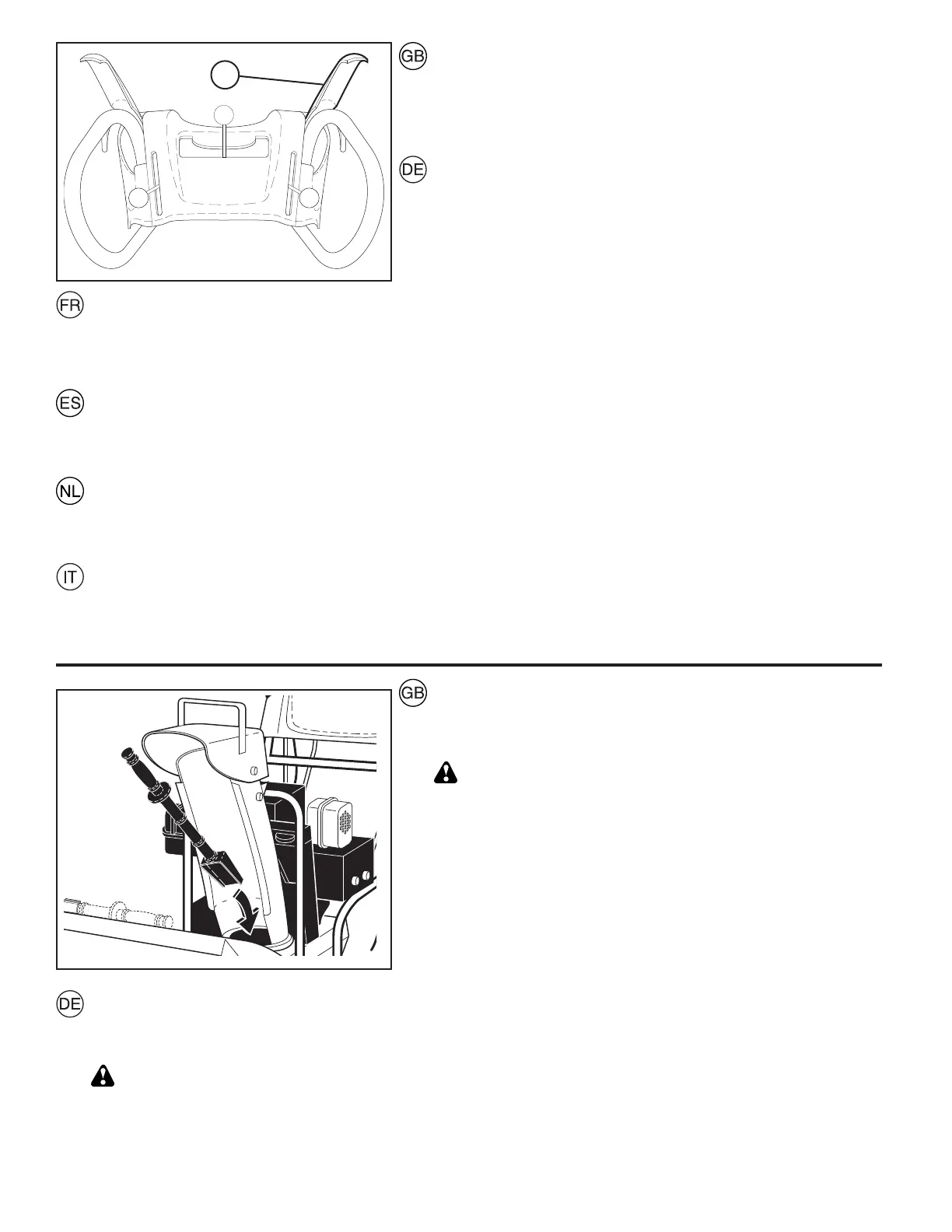 GB

DE

FR

ES

NL

IT

GB

DE