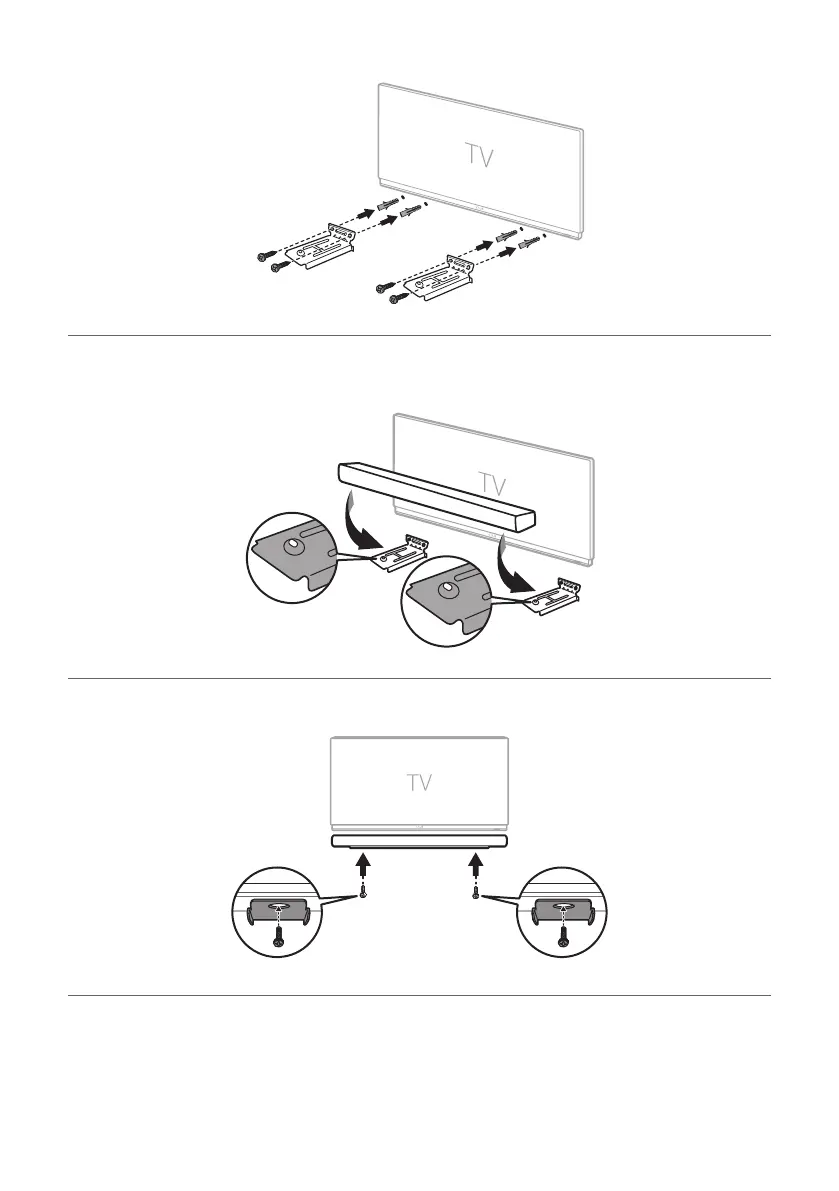 TV

TV

TV