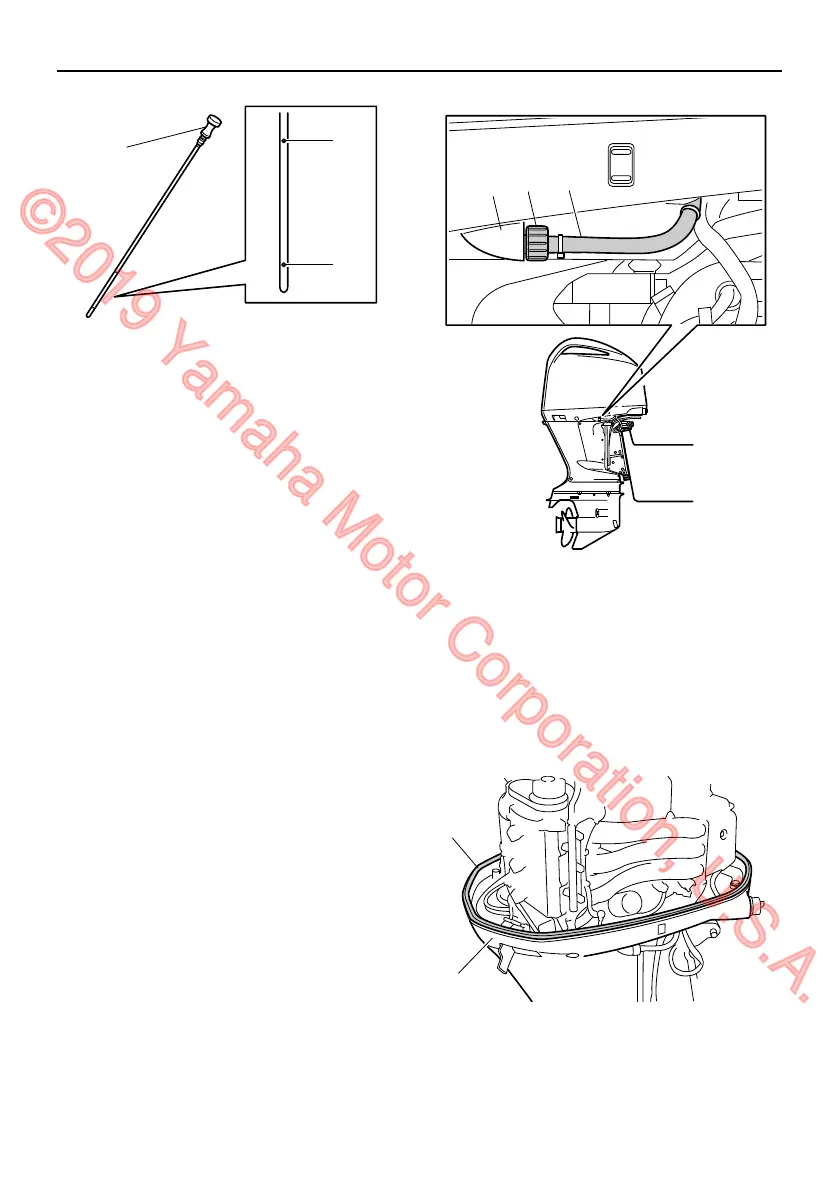 ©2019 Yamaha Motor Corporation, U.S.A.