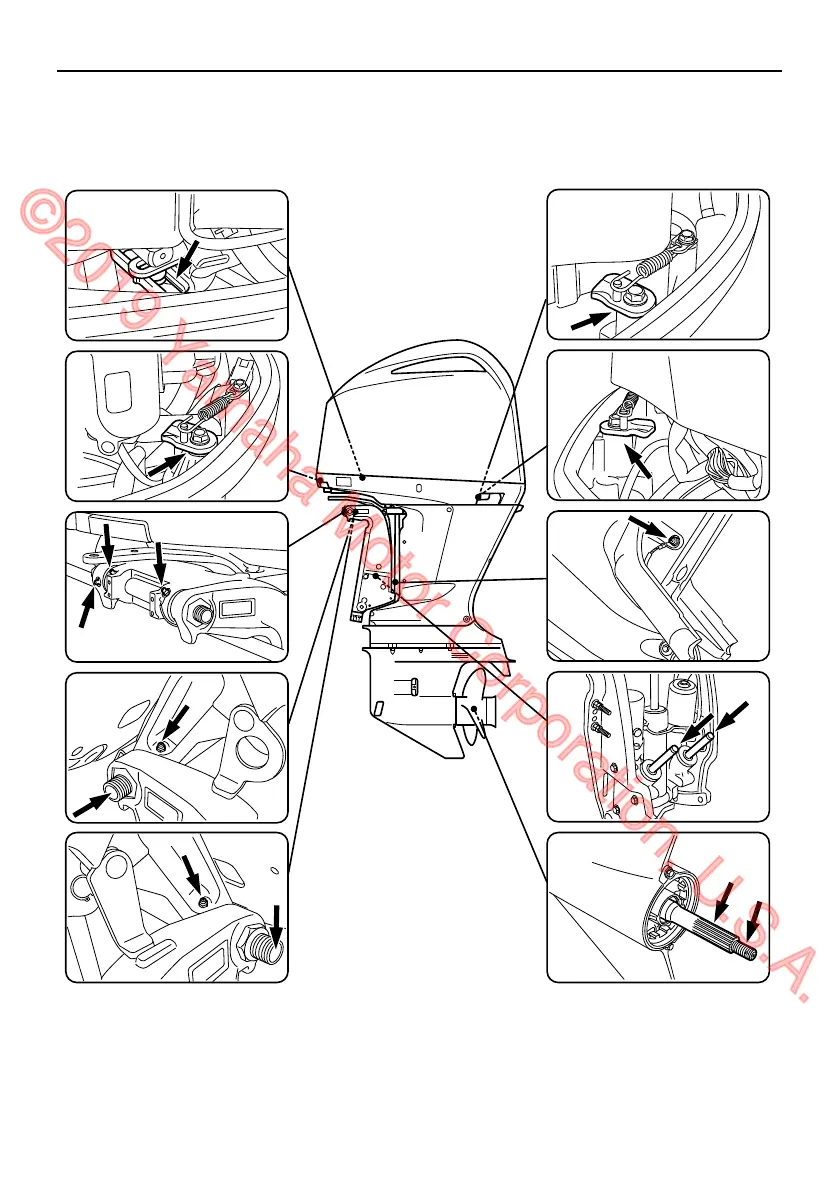 ©2019 Yamaha Motor Corporation, U.S.A.