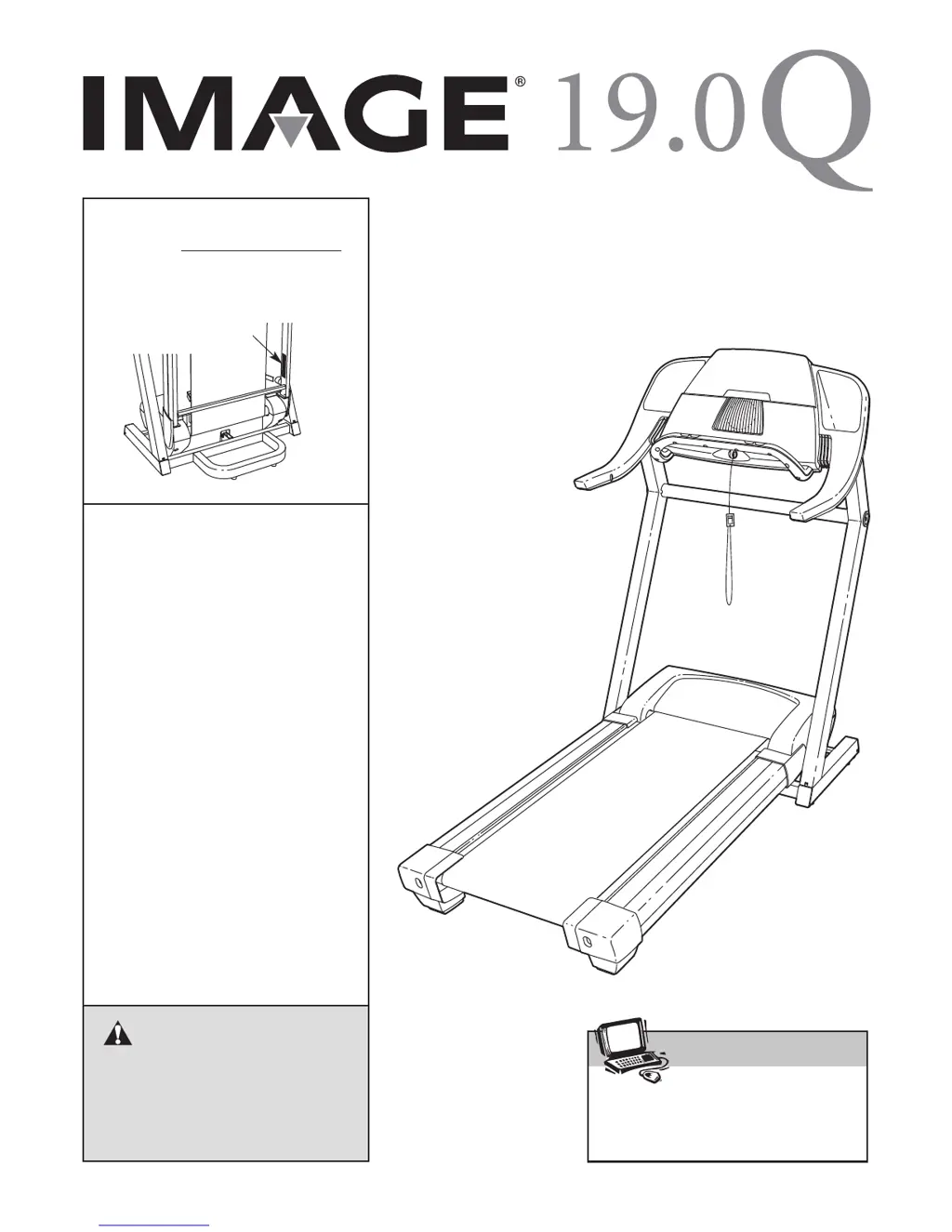 IMAGE® 19.0Q