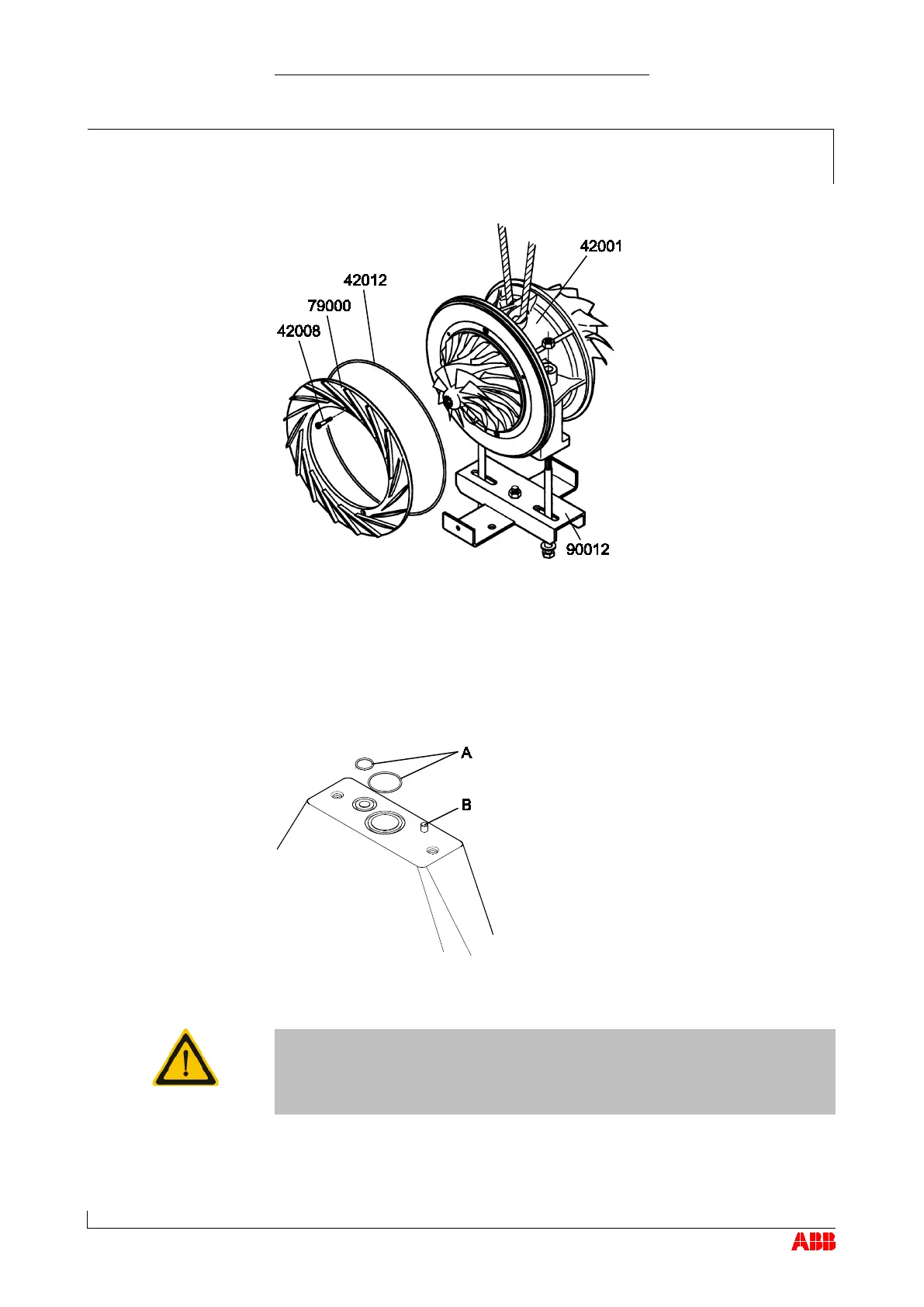 42001

42012

79000

42008

90012

A

B

ABB