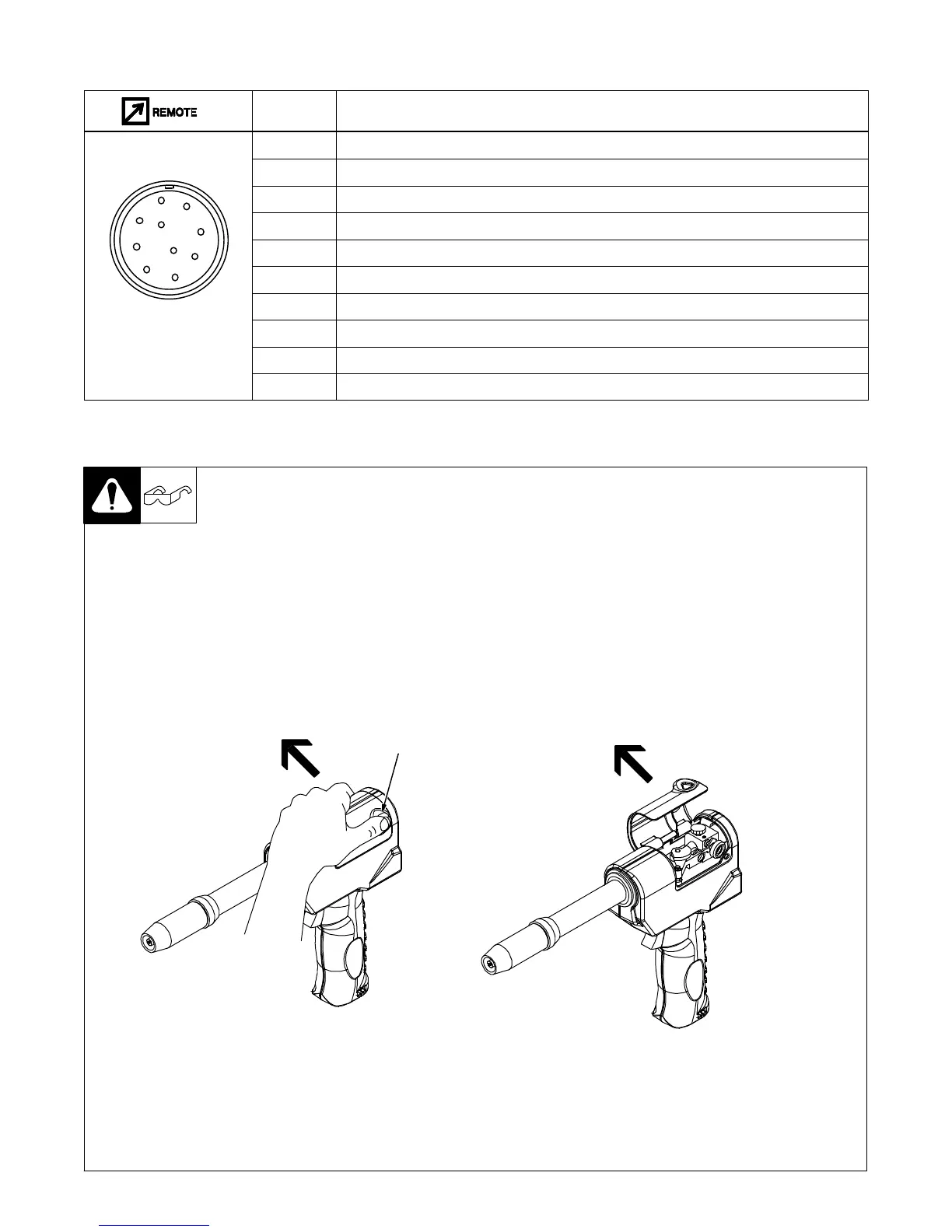 REMOTE