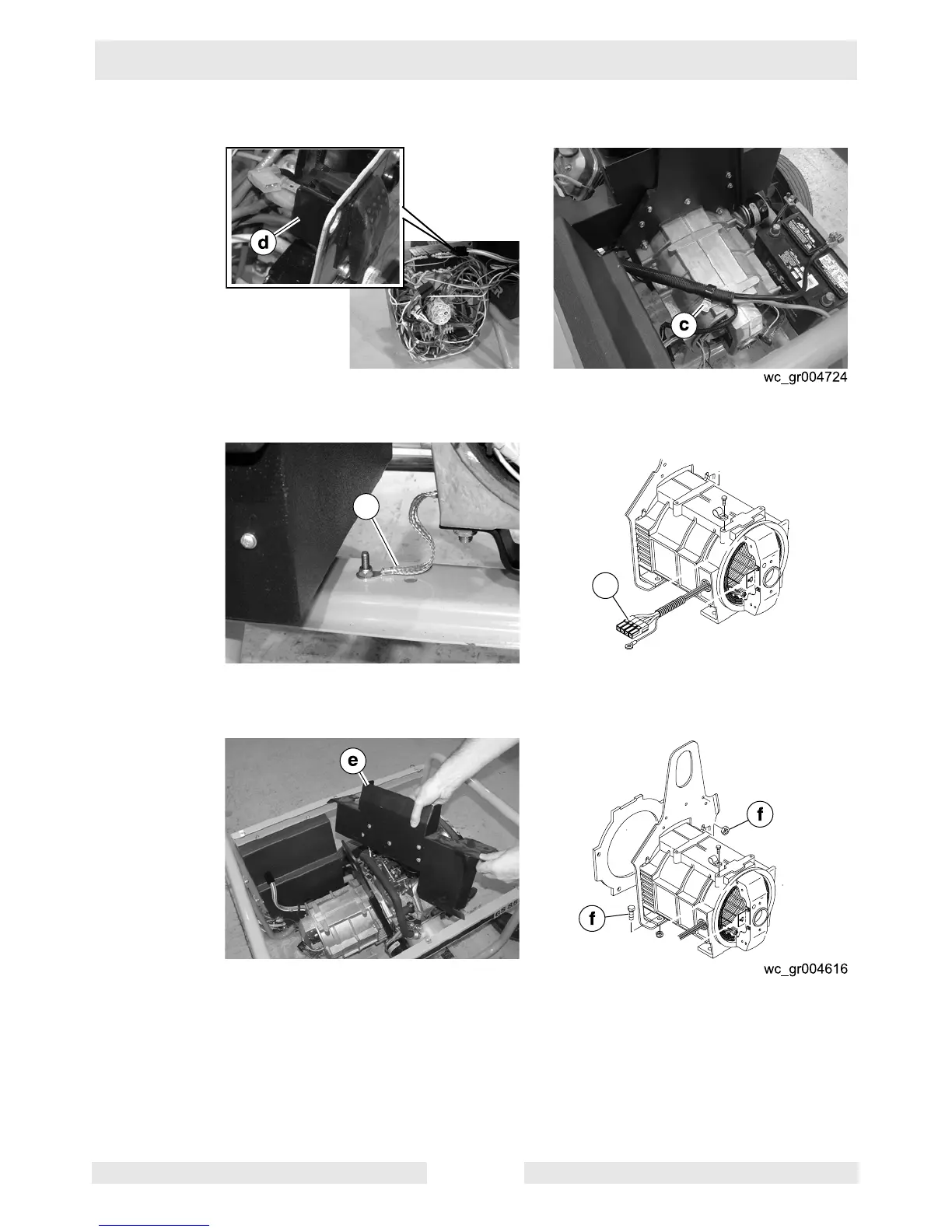 d

c

wc_gr004724

e

f

f

wc_gr004616