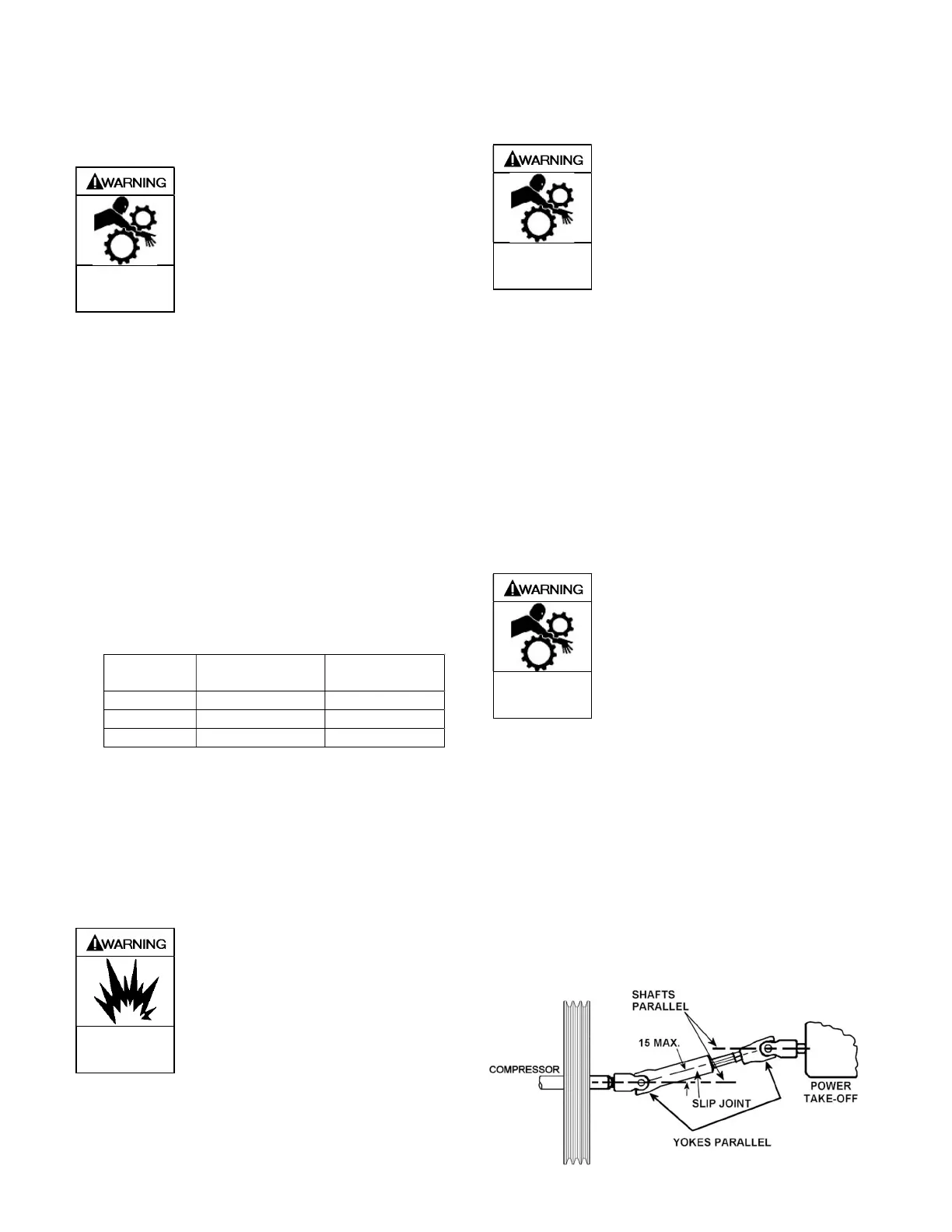 WARNING

WARNING

WARNING

WARNING

SHAFTS PARALLEL

15 MAX.

COMPRESSOR

SLIP JOINT

POWER TAKE-OFF

YOKES PARALLEL