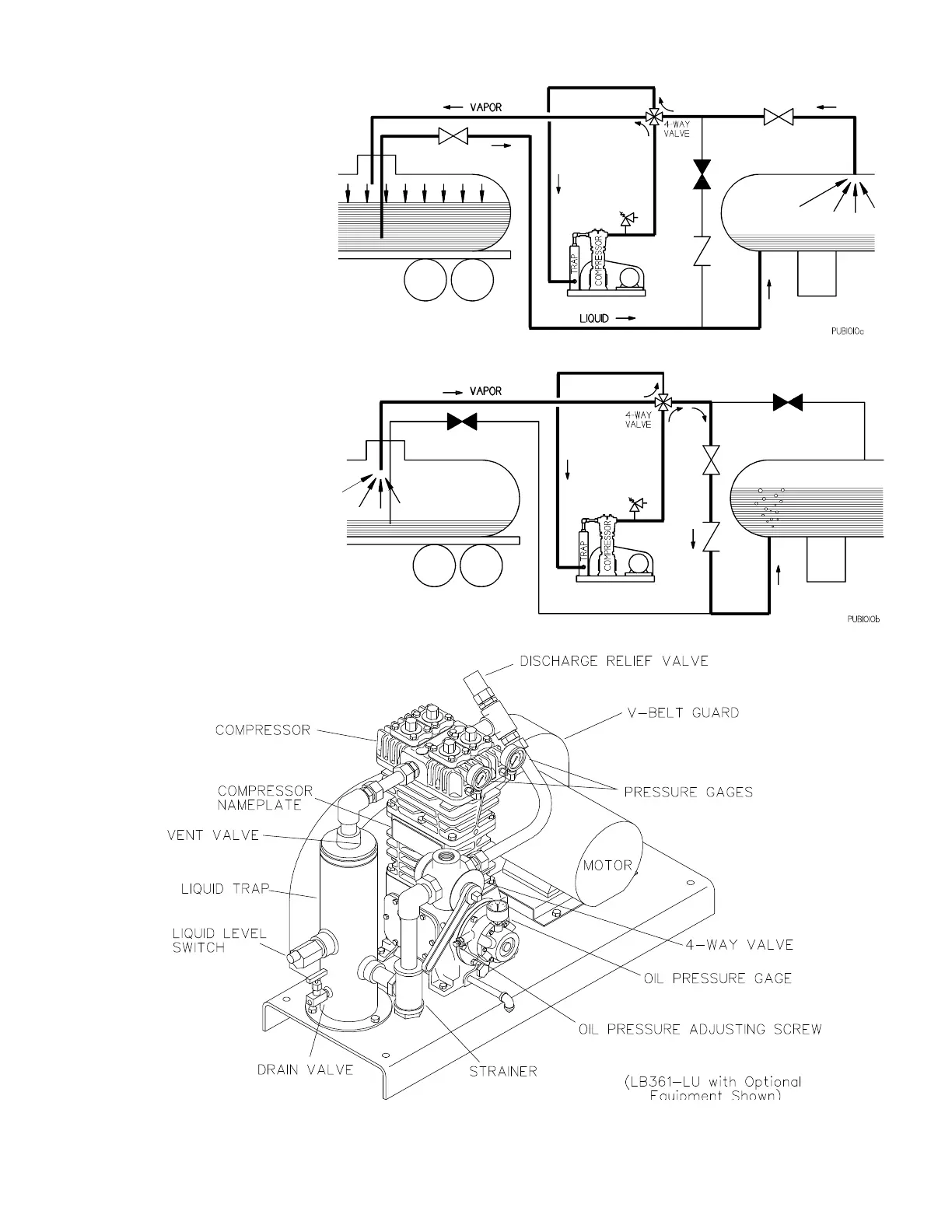 VAPOR

4-WAY VALVE

TRAP

COMPRESSOR

LIQUID

PUB1010a

VAPOR

4-WAY VALVE

TRAP

COMPRESSOR

PUB1010b

DISCHARGE RELIEF VALVE

V-BELT GUARD

COMPRESSOR

COMPRESSOR NAMEPLATE

PRESSURE GAGES

VENT VALVE

MOTOR

LIQUID TRAP

LIQUID LEVEL SWITCH

4-WAY VALVE

OIL PRESSURE GAGE

OIL PRESSURE ADJUSTING SCREW

DRAIN VALVE

STRAINER

(LB361-LU with Optional Equipment Shown)