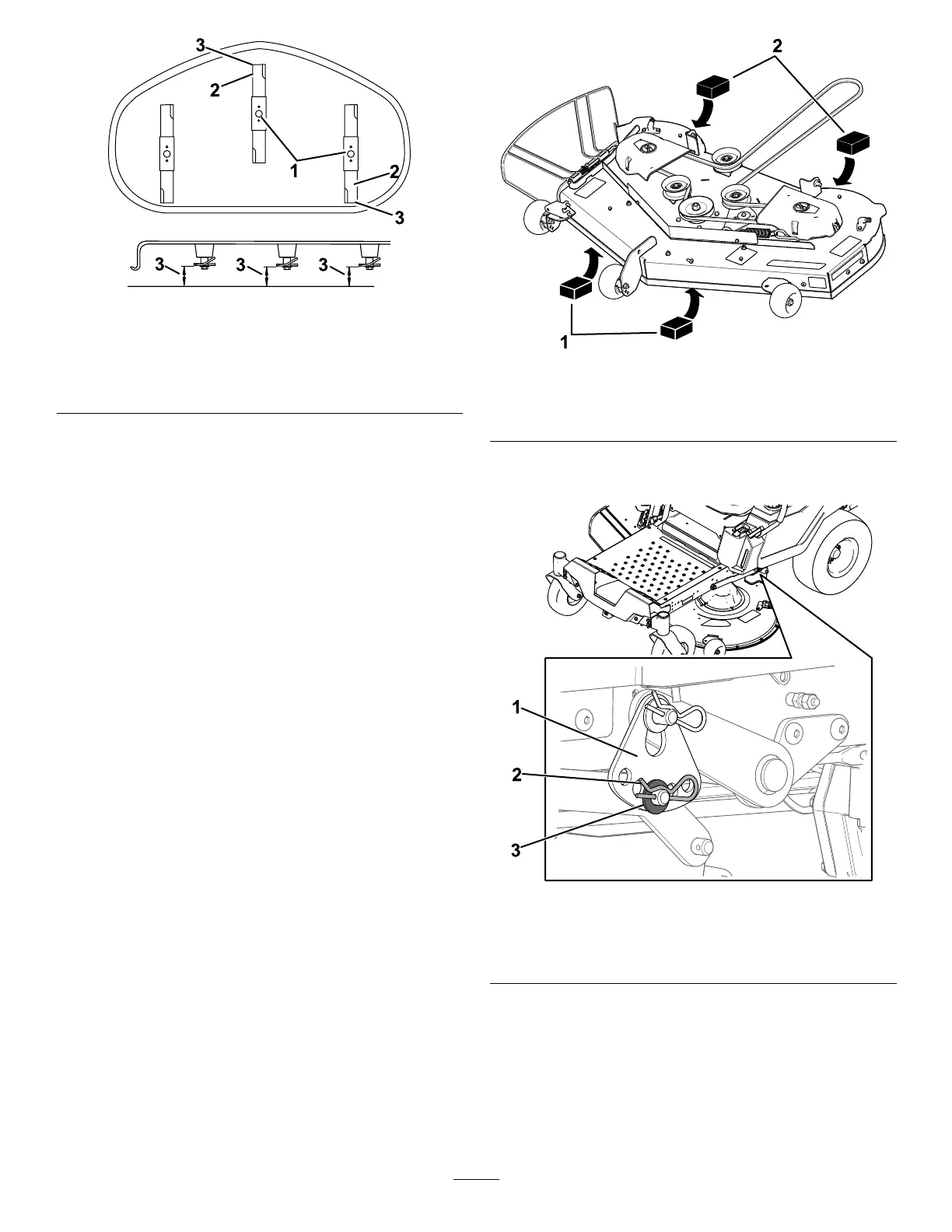 3
2
1
2
3
3
3
3

2
1

1
2
3