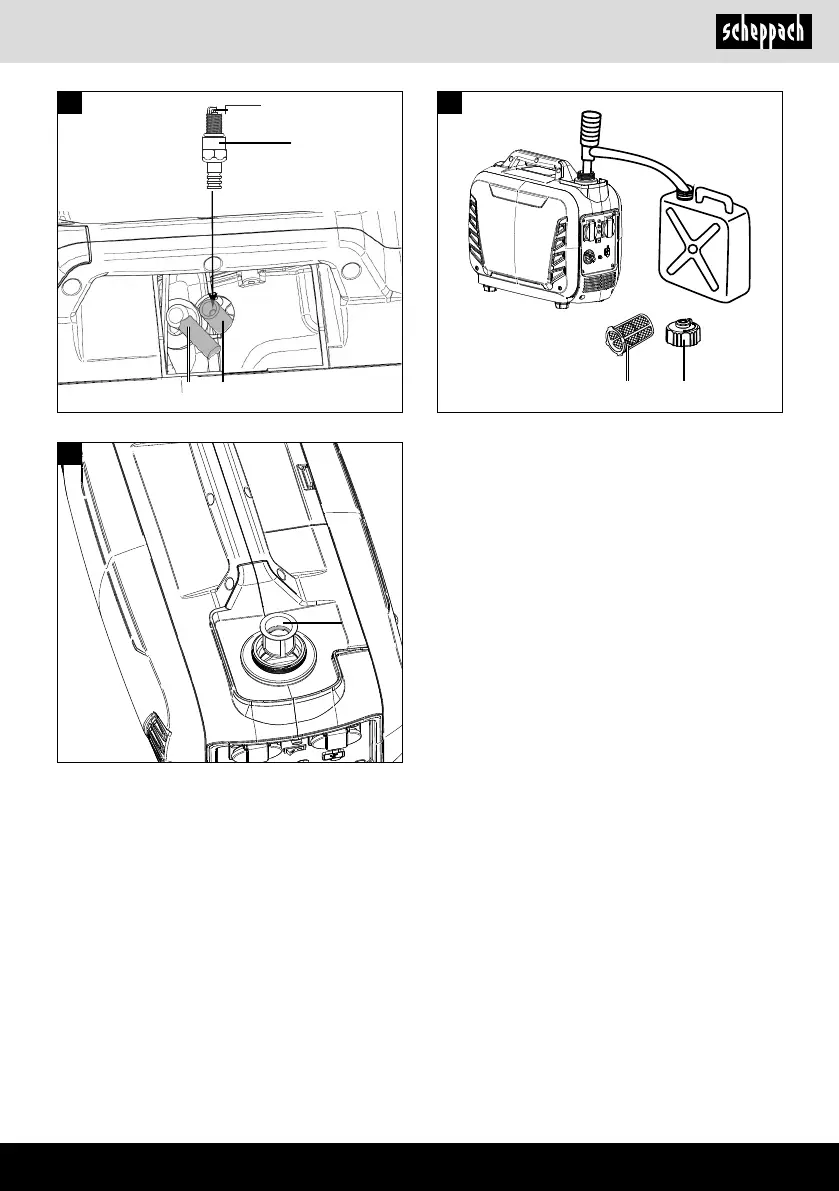 scheppach