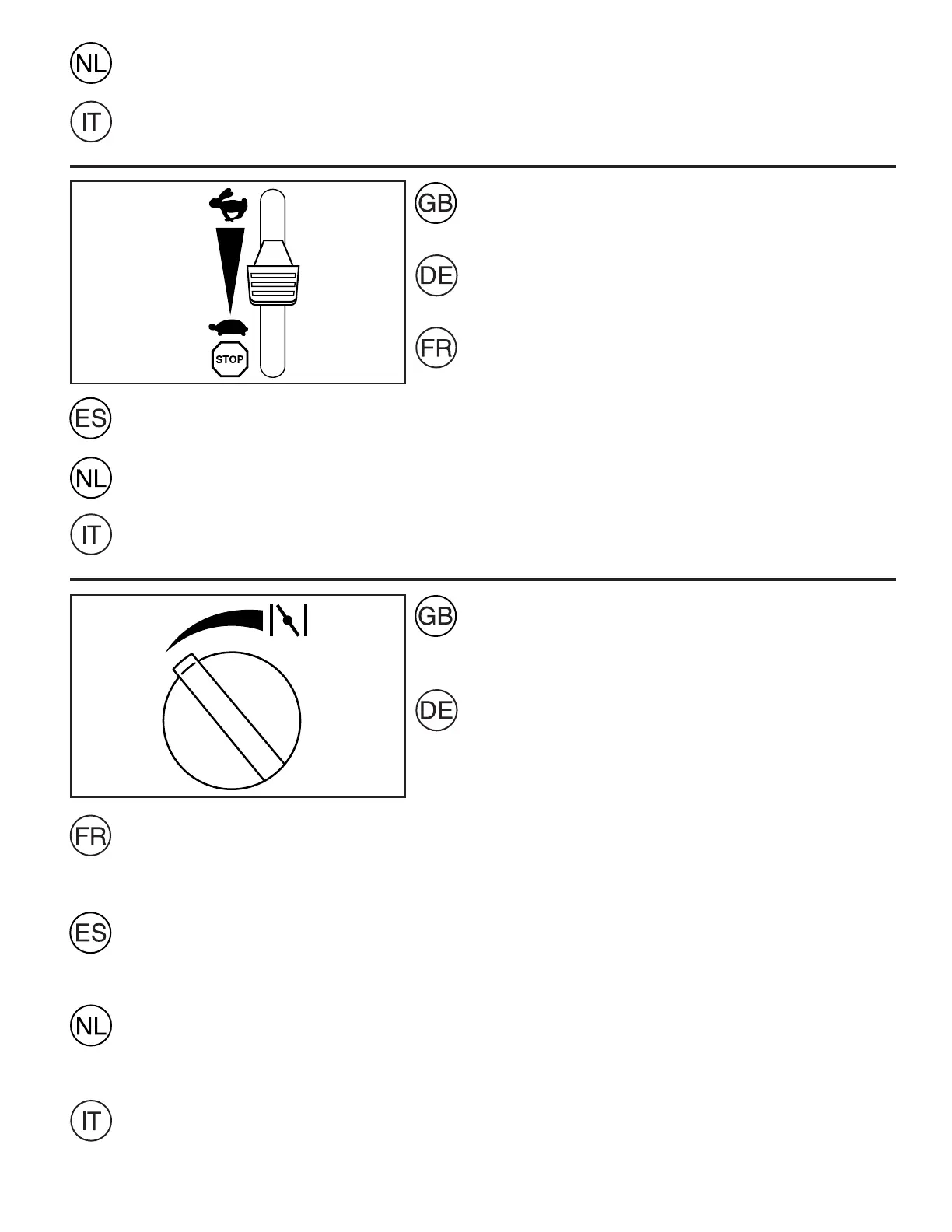 NL

IT

STOP

GB

DE

FR

ES

NL

IT

GB

DE

FR

ES

NL

IT