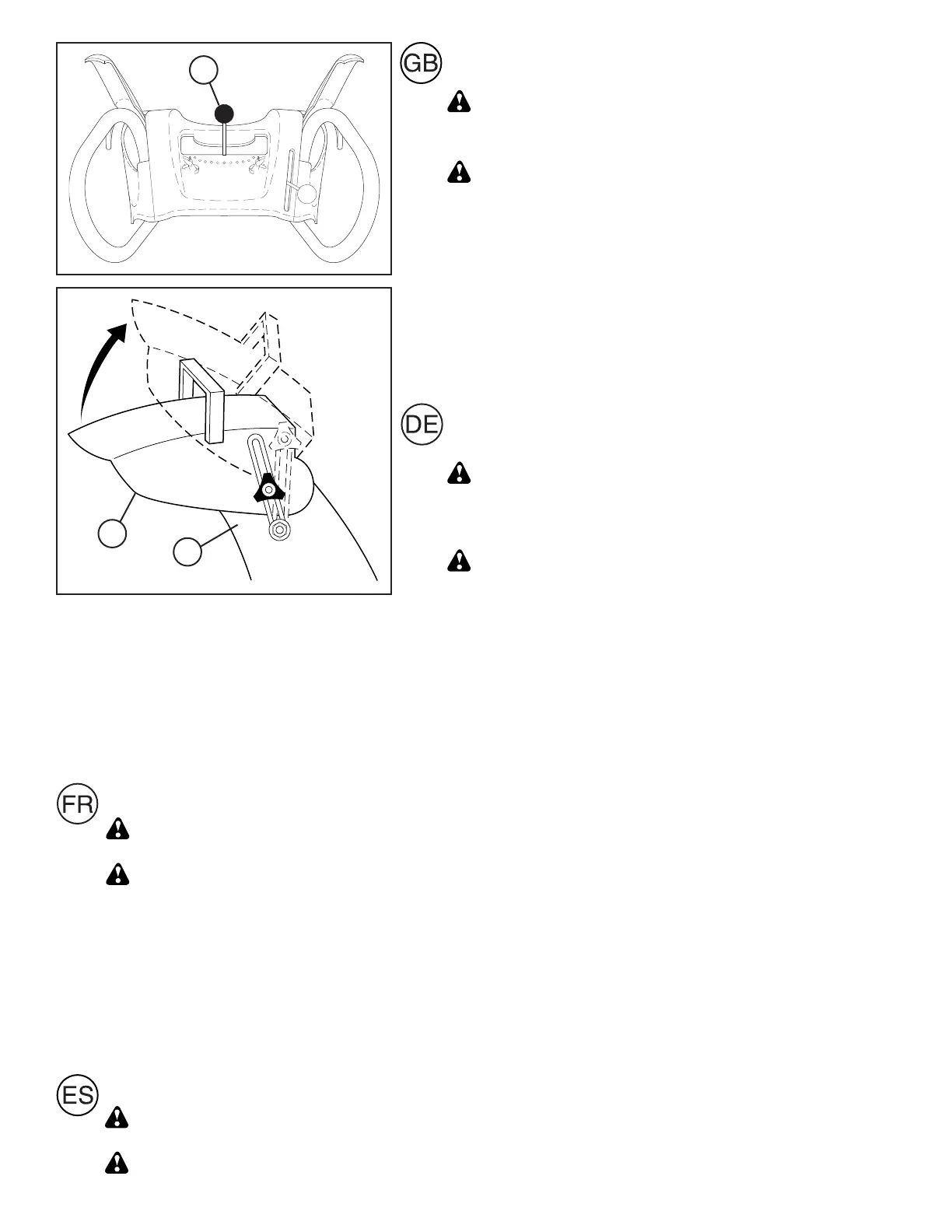 GB

DE

FR

ES