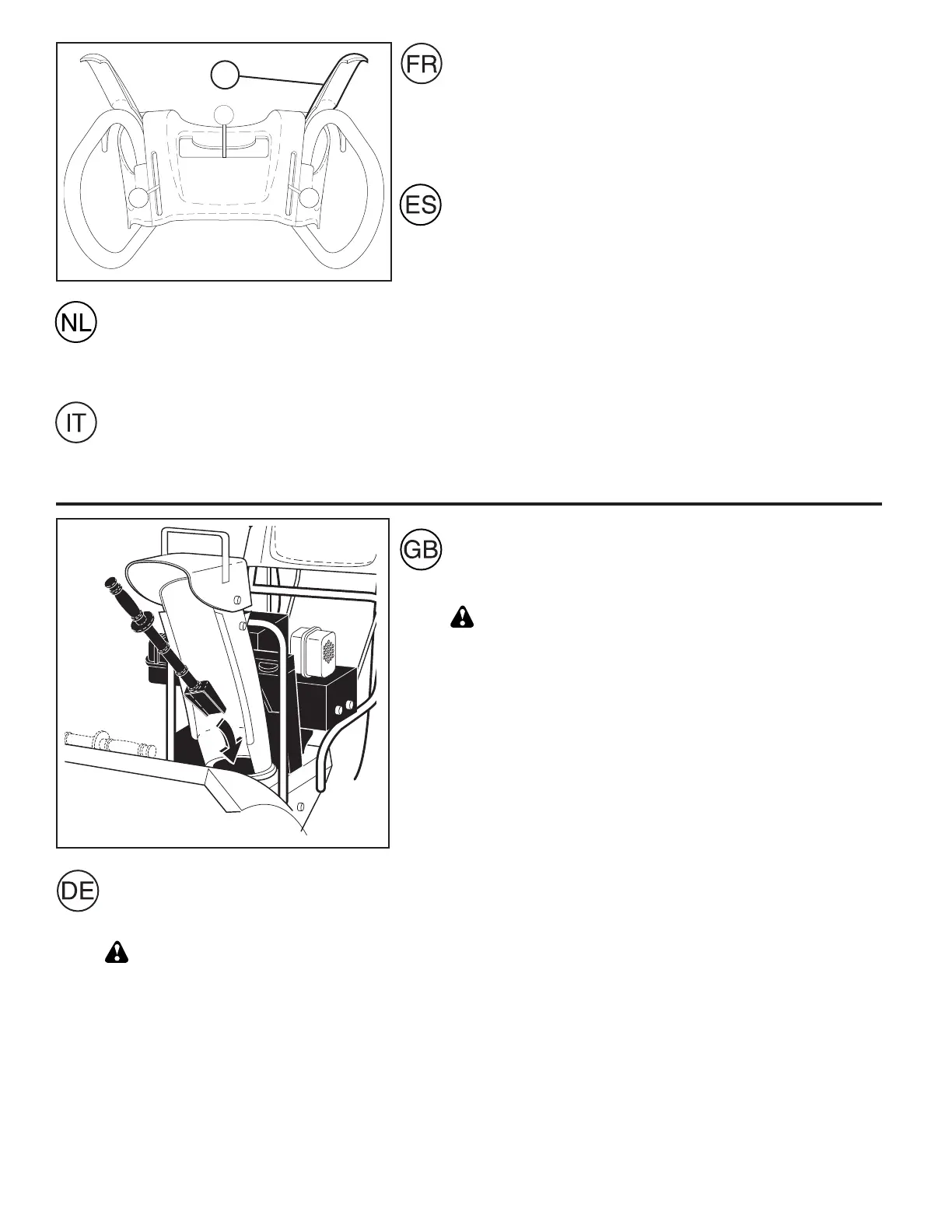 FR

ES

NL

IT

GB

DE