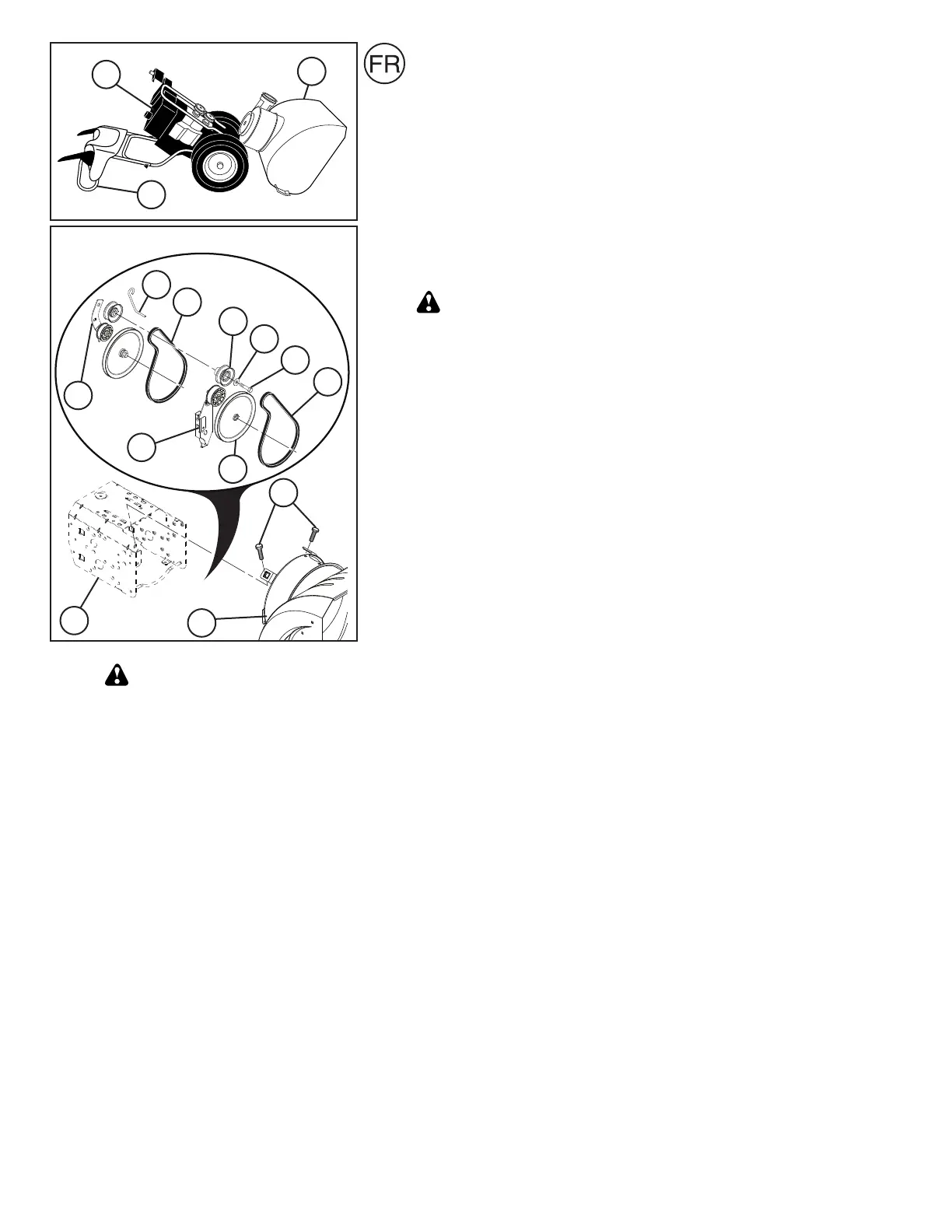 FR