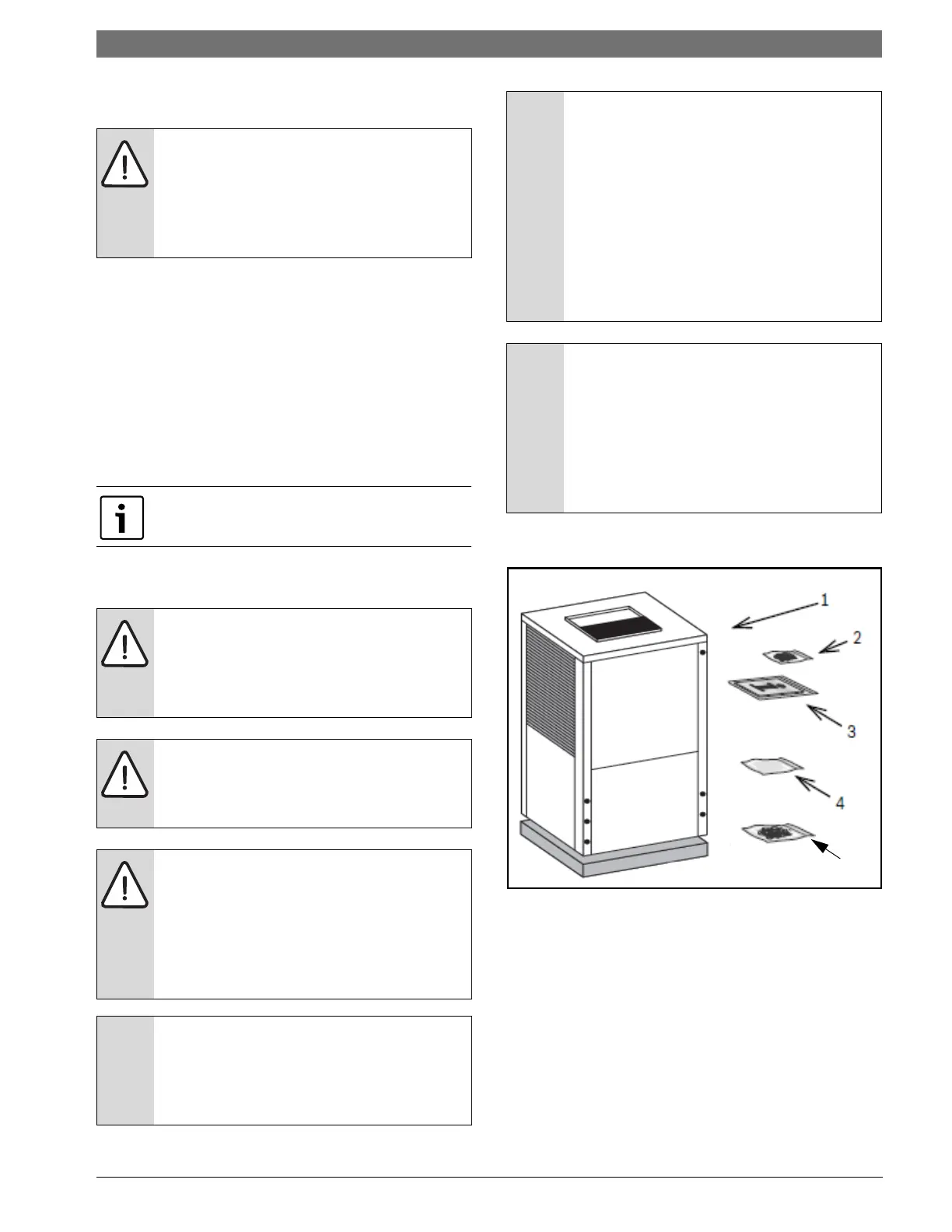 1

2

3

4