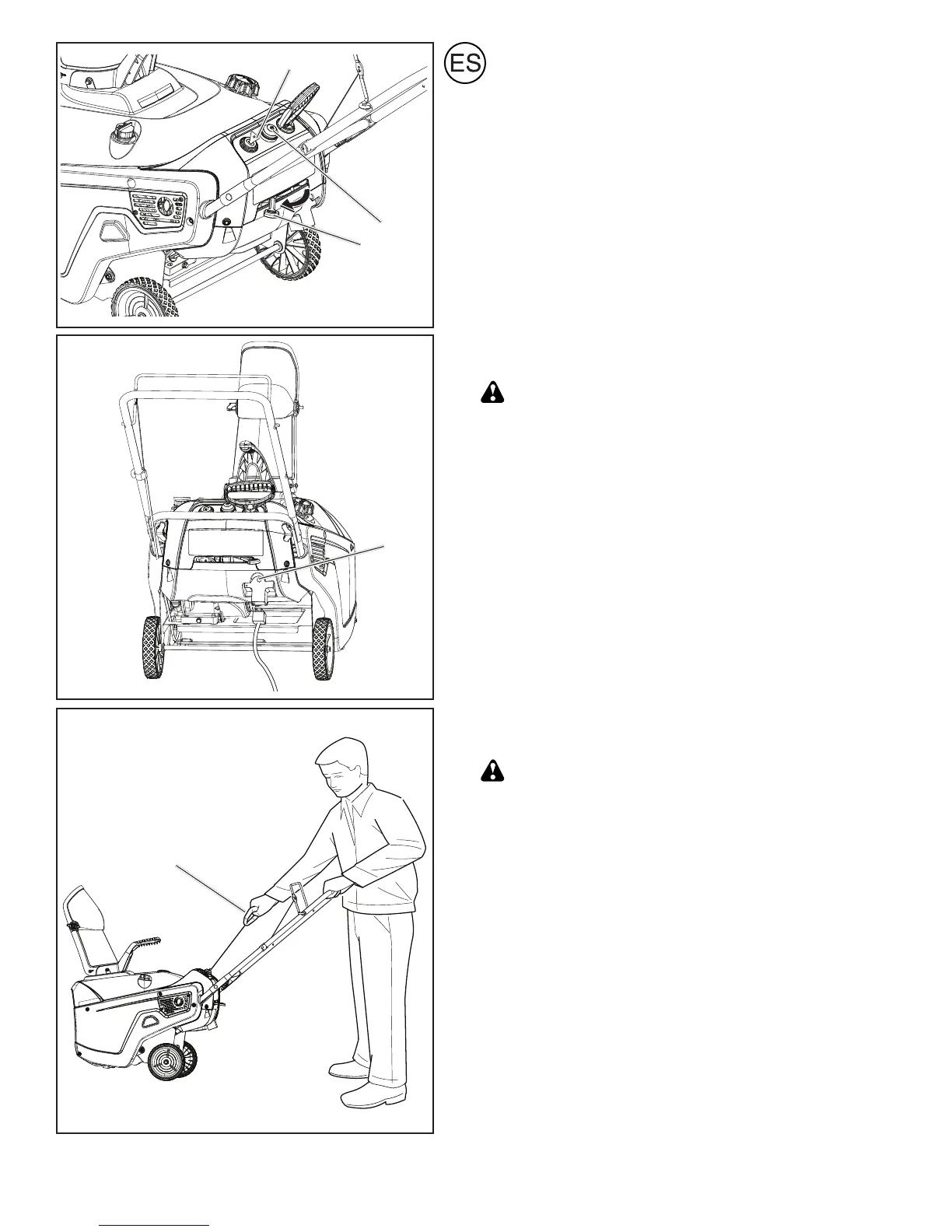 ES